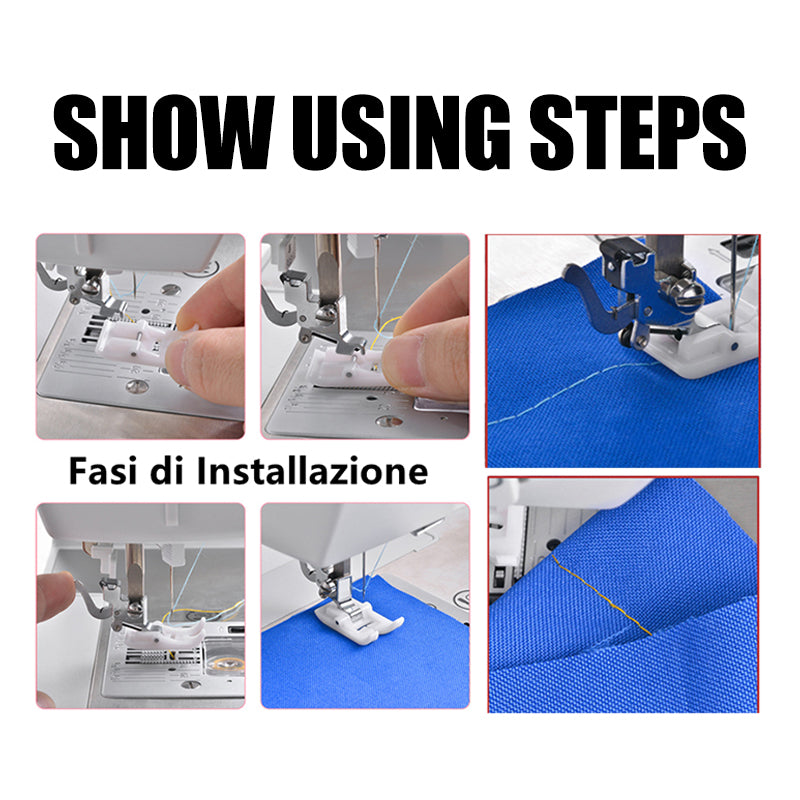 SHOW USING STEPS

Fasi di Installazione