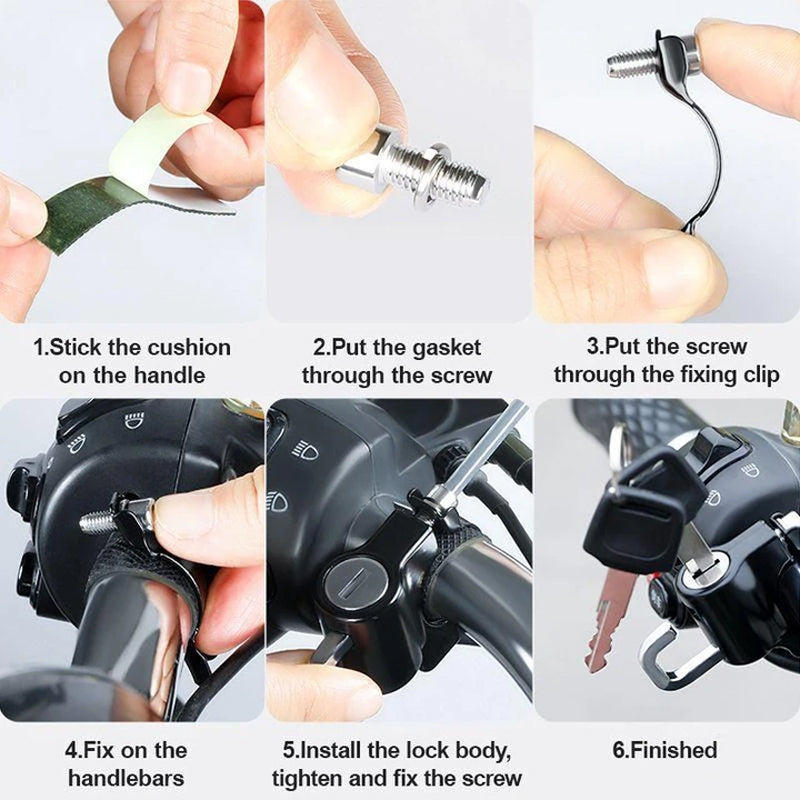 1.Stick the cushion on the handle

2.Put the gasket through the screw

3.Put the screw through the fixing clip

4.Fix on the handlebars

5.Install the lock body, tighten and fix the screw

6.Finished