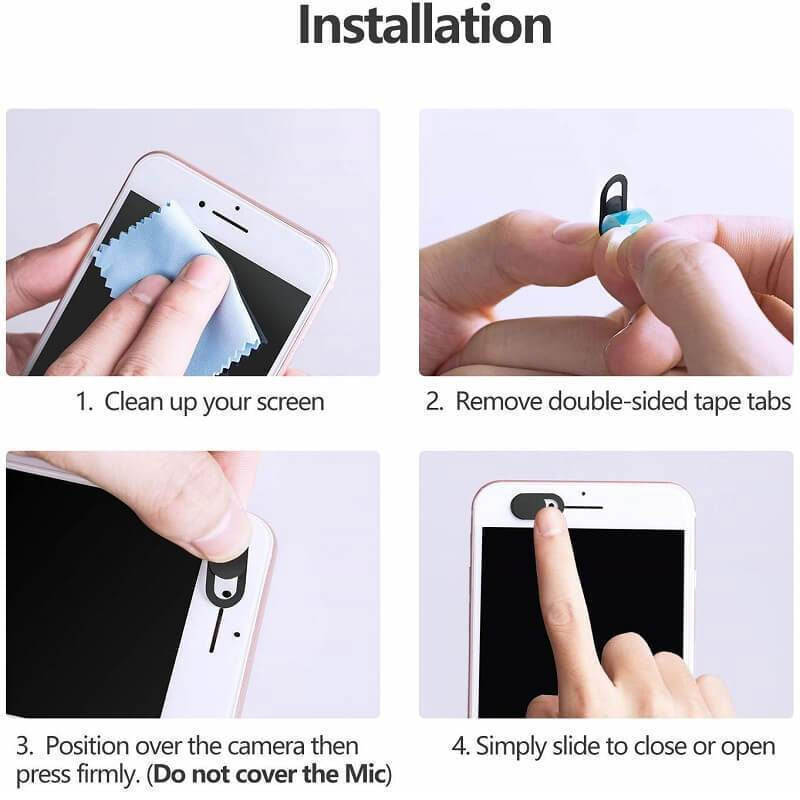 Installation

1. Clean up your screen

2. Remove double-sided tape tabs

3. Position over the camera then press firmly. (Do not cover the Mic)

4. Simply slide to close or open