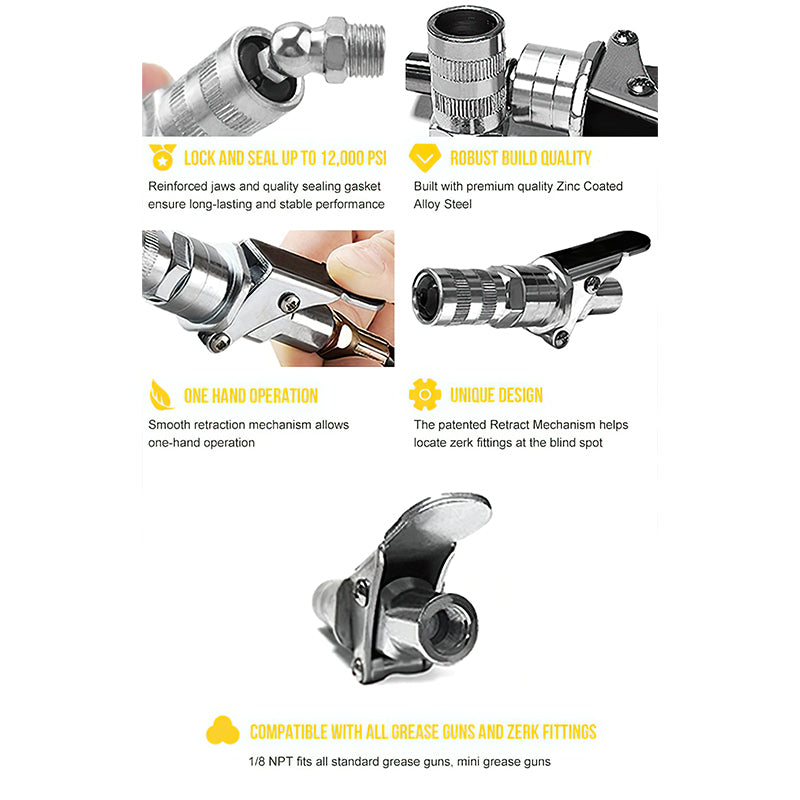 LOCK AND SEAL UP TO 12,000 PSI

Reinforced jaws and quality sealing gasket ensure long-lasting and stable performance

ROBUST BUILD QUALITY

Built with premium quality Zinc Coated Alloy Steel

ONE HAND OPERATION

Smooth retraction mechanism allows one-hand operation

UNIQUE DESIGN

The patented Retract Mechanism helps locate zerk fittings at the blind spot

COMPATIBLE WITH ALL GREASE GUNS AND ZERK FITTINGS

1/8 NPT fits all standard grease guns, mini grease guns