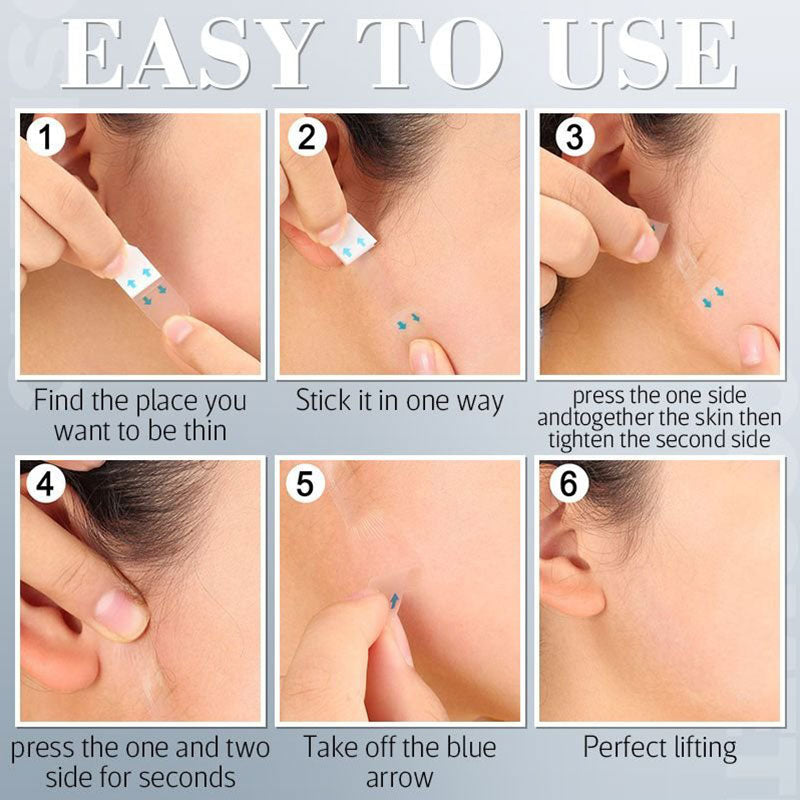 EASY TO USE

1
Find the place you want to be thin

2
Stick it in one way

3
press the one side andtogether the skin then tighten the second side

4
press the one and two side for seconds

5
Take off the blue arrow

6
Perfect lifting