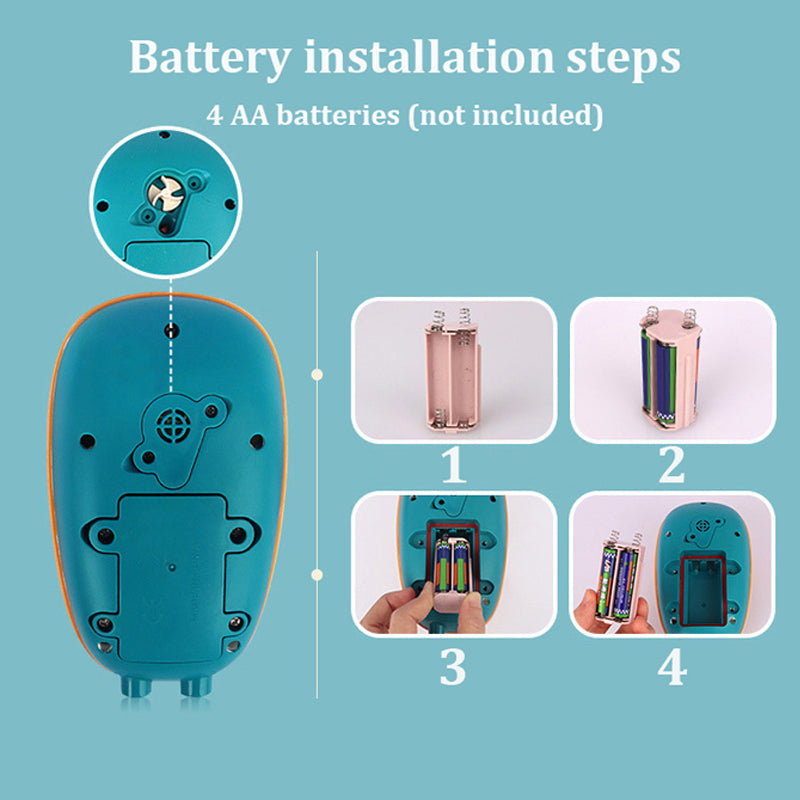 Battery installation steps
4 AA batteries (not included)

1

2

3

4