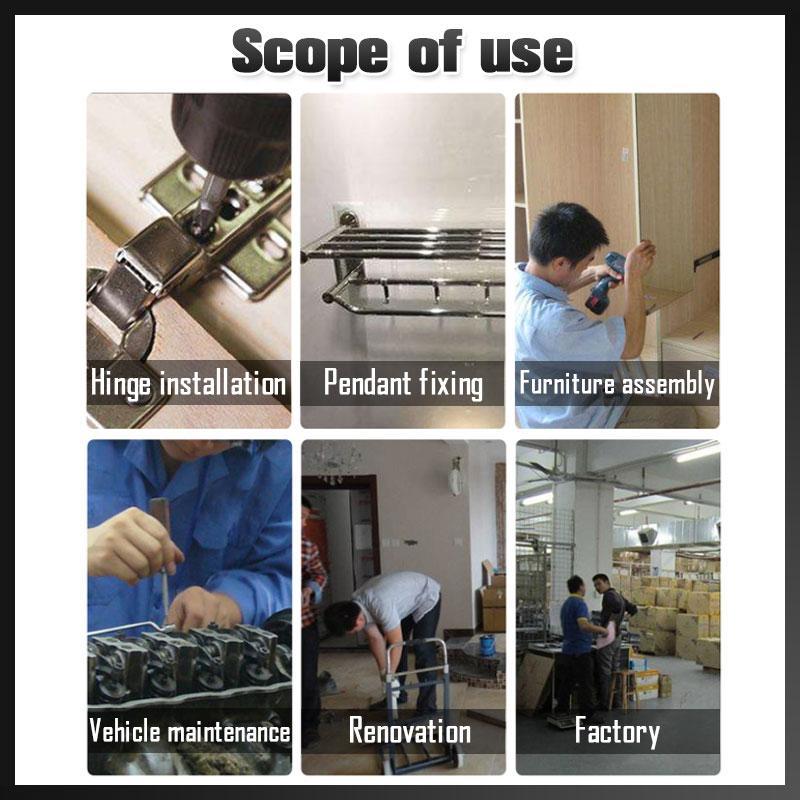 Scope of use

Hinge installation

Pendant fixing

Furniture assembly

Vehicle maintenance

Renovation

Factory