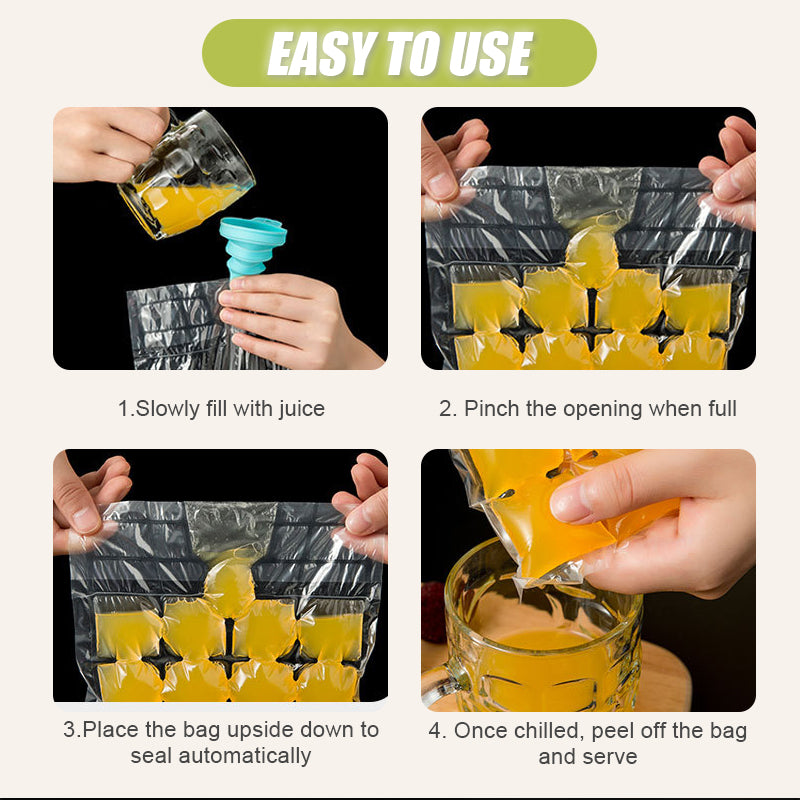 EASY TO USE

1.Slowly fill with juice

2. Pinch the opening when full

3.Place the bag upside down to seal automatically

4. Once chilled, peel off the bag and serve