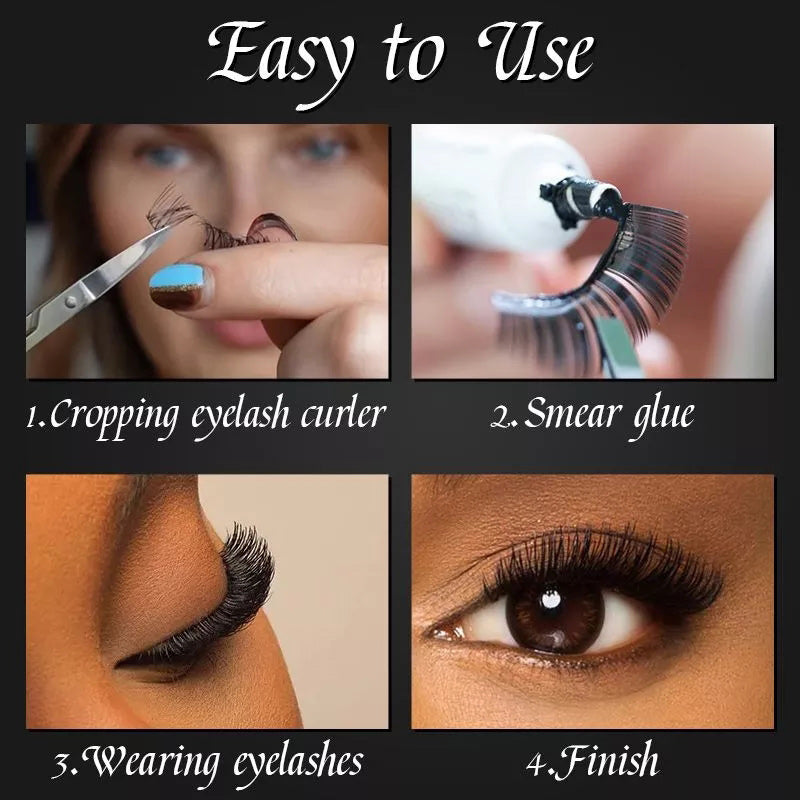 Easy to Use

1.Cropping eyelash curler

2.Smear glue

3.Wearing eyelashes

4.Finish