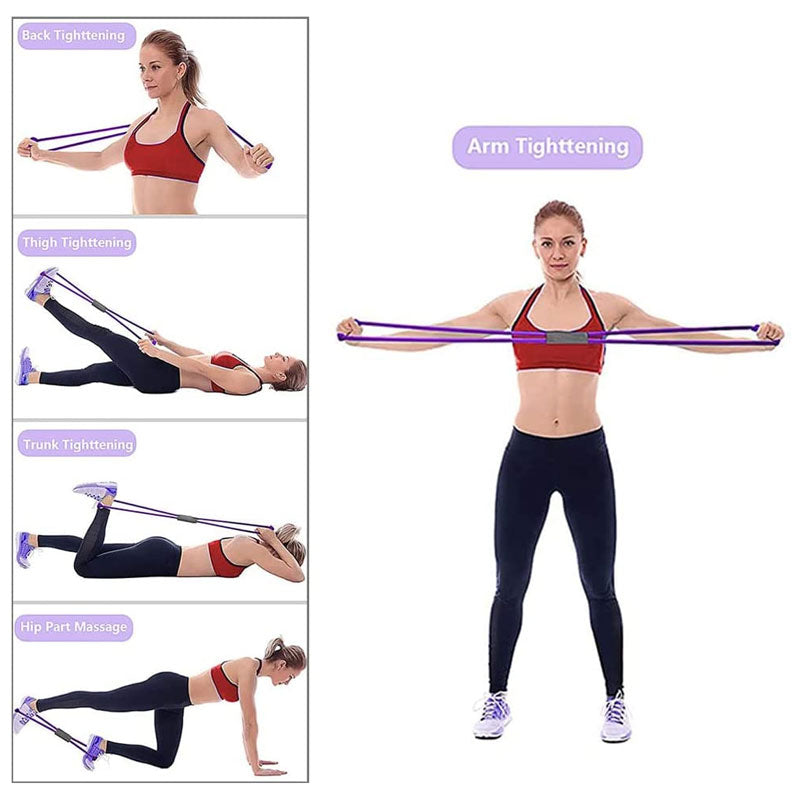 Back Tighttening

Thigh Tighttening

Trunk Tighttening

Hip Part Massage

Arm Tighttening