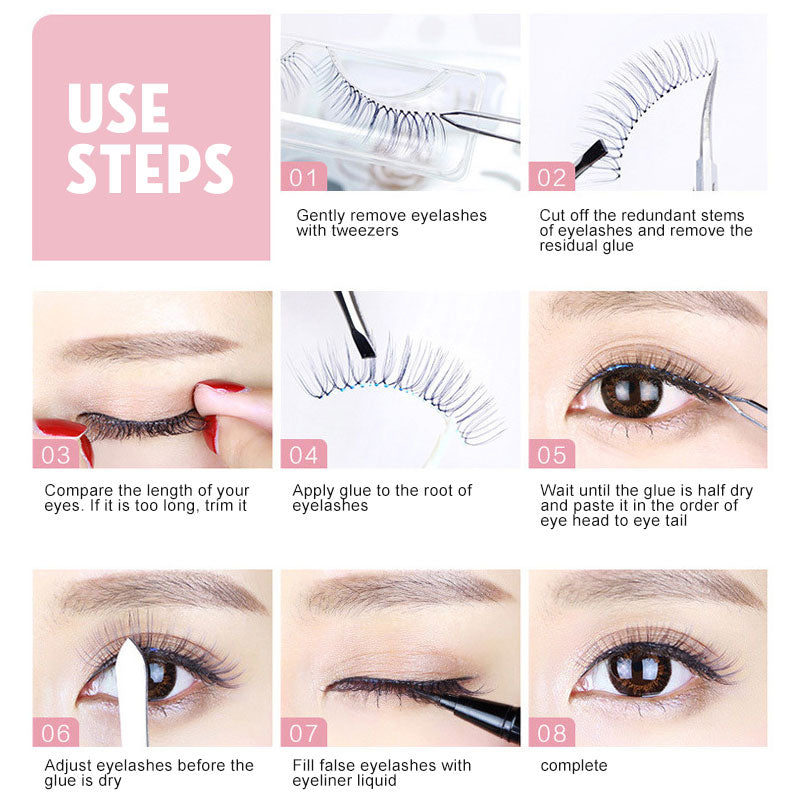 USE STEPS

01

Gently remove eyelashes with tweezers

02

Cut off the redundant stems of eyelashes and remove the residual glue

03

Compare the length of your eyes. If it is too long, trim it

04

Apply glue to the root of eyelashes

05

Wait until the glue is half dry and paste it in the order of eye head to eye tail

06

Adjust eyelashes before the glue is dry

07

Fill false eyelashes with eyeliner liquid

08

complete