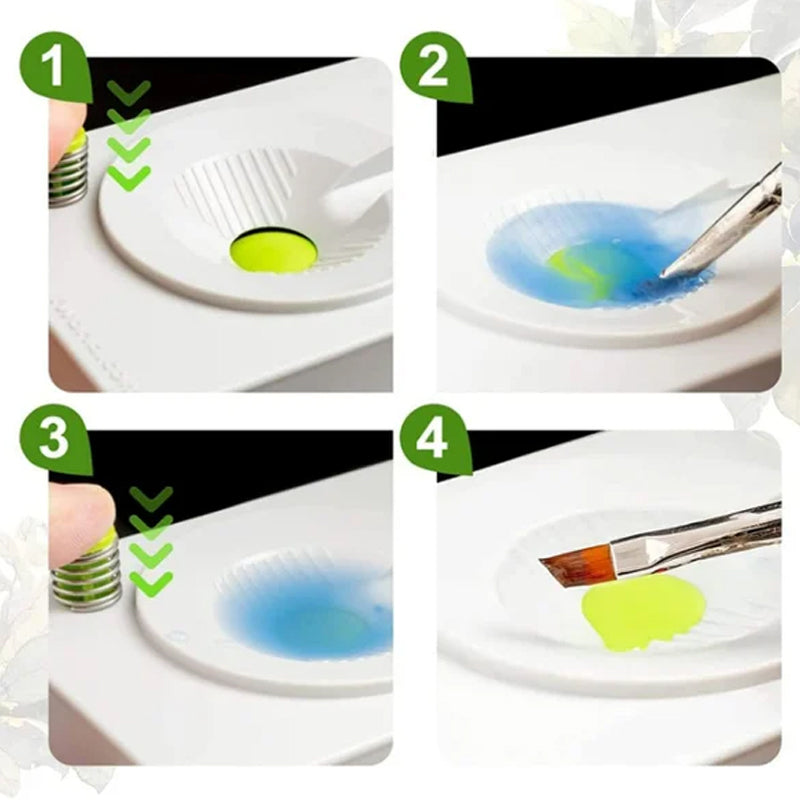 1

2

3

4