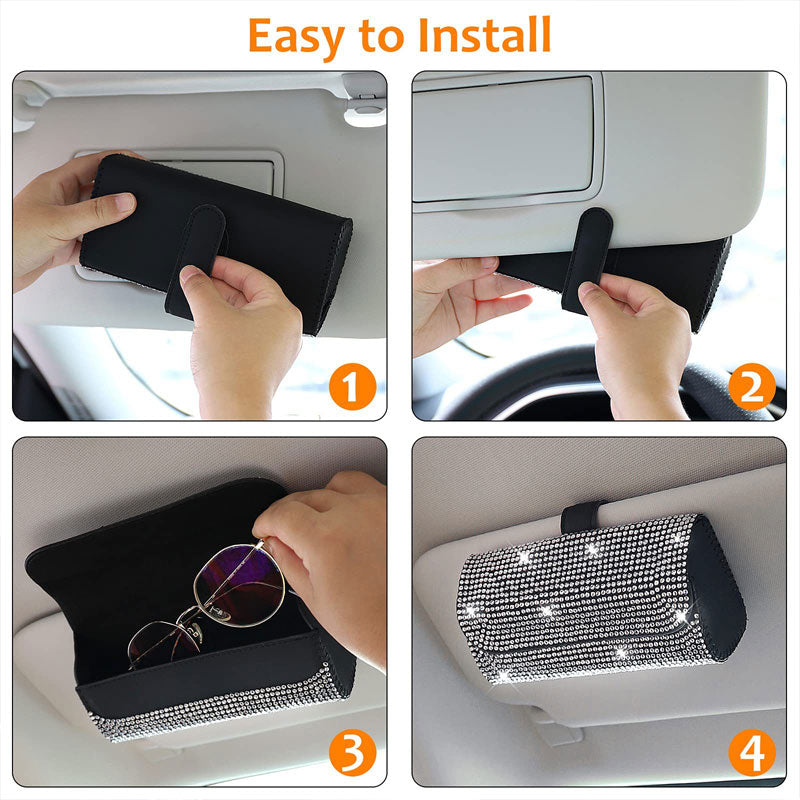 Easy to Install

1

2

3

4