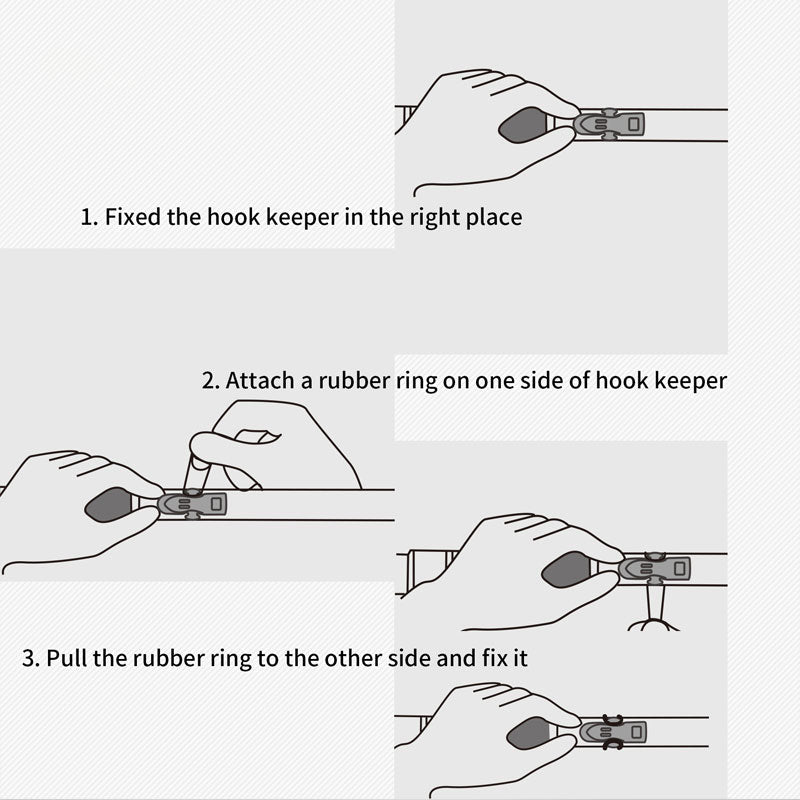 1. Fixed the hook keeper in the right place

2. Attach a rubber ring on one side of hook keeper

3. Pull the rubber ring to the other side and fix it