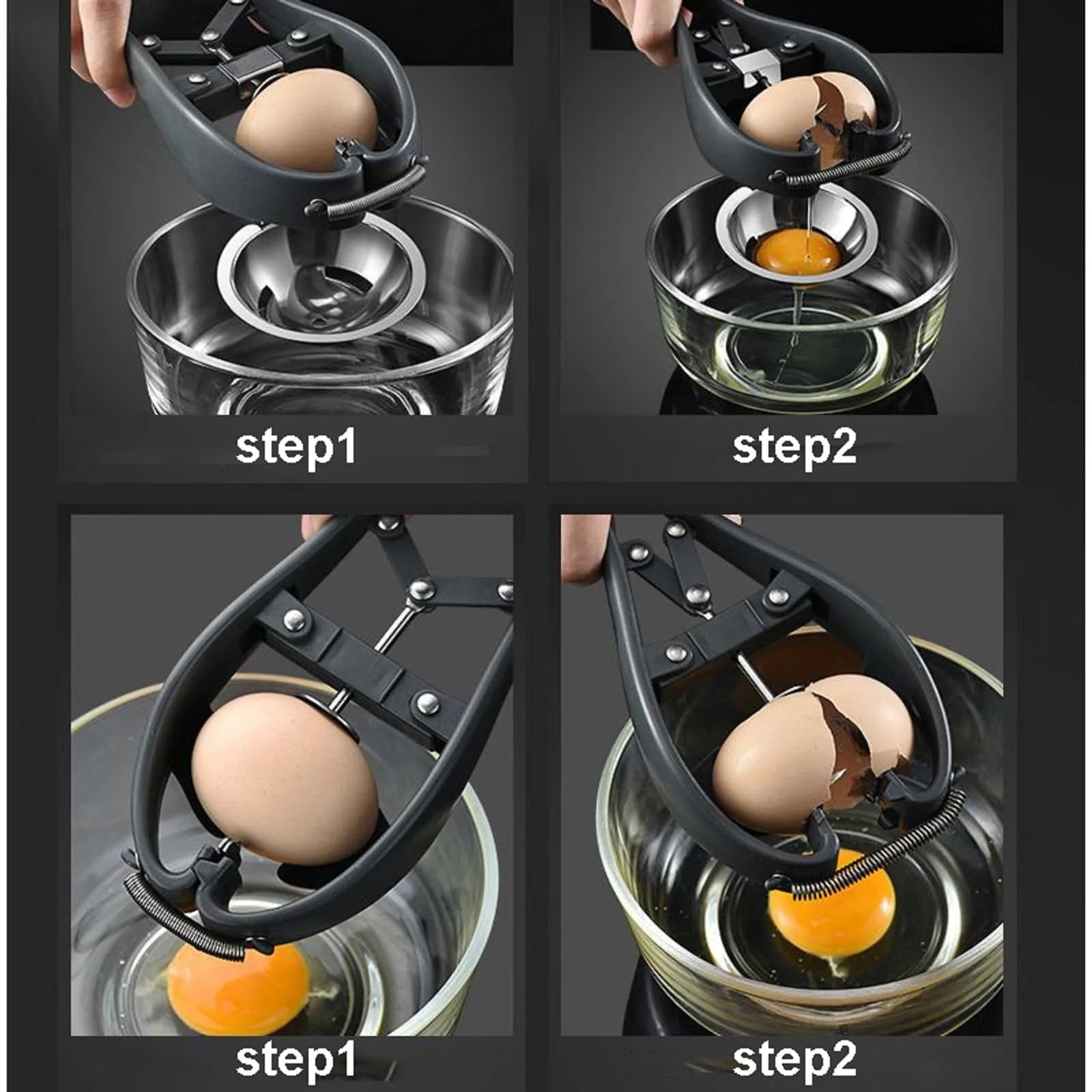 step1

step2

step1

step2