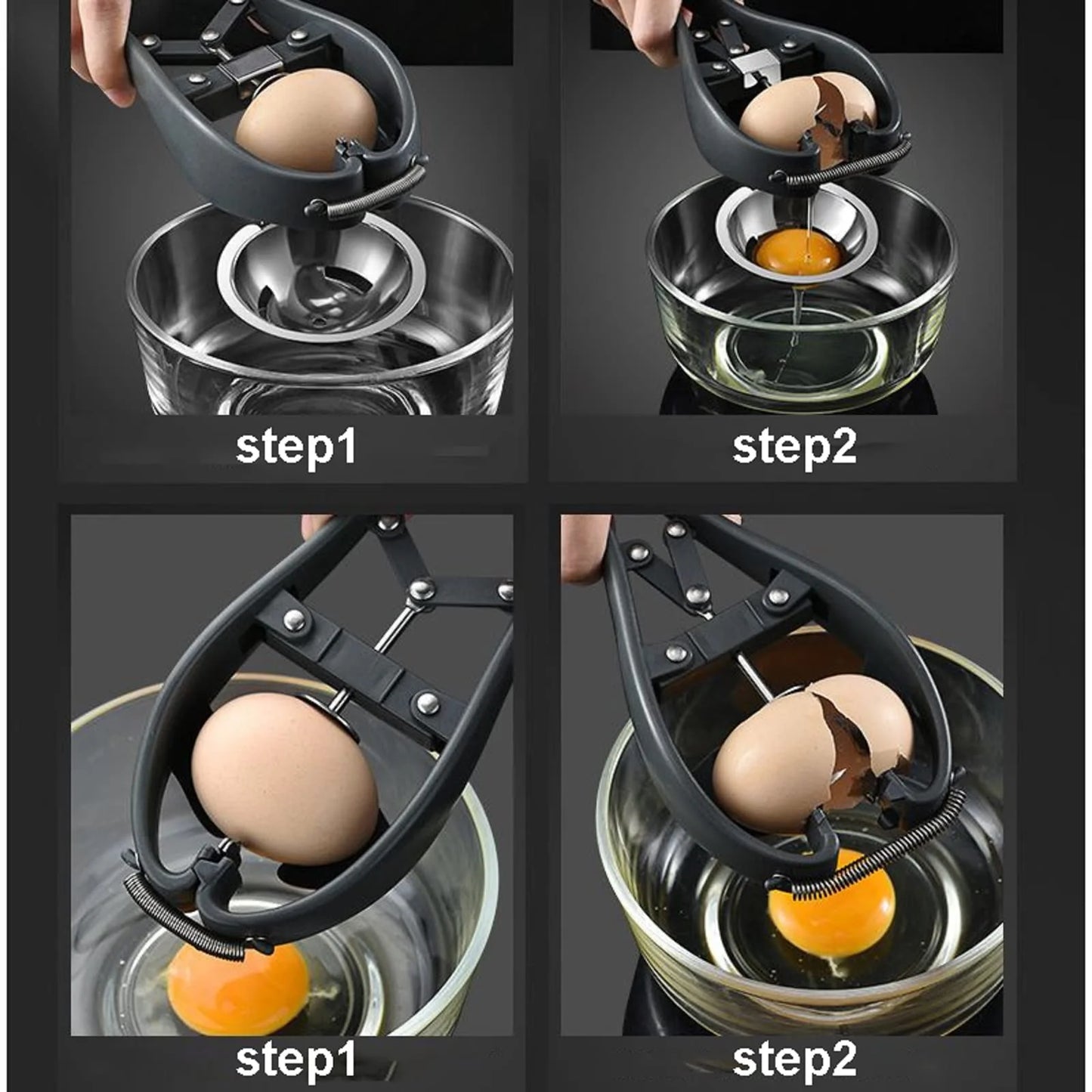 step1

step2

step1

step2