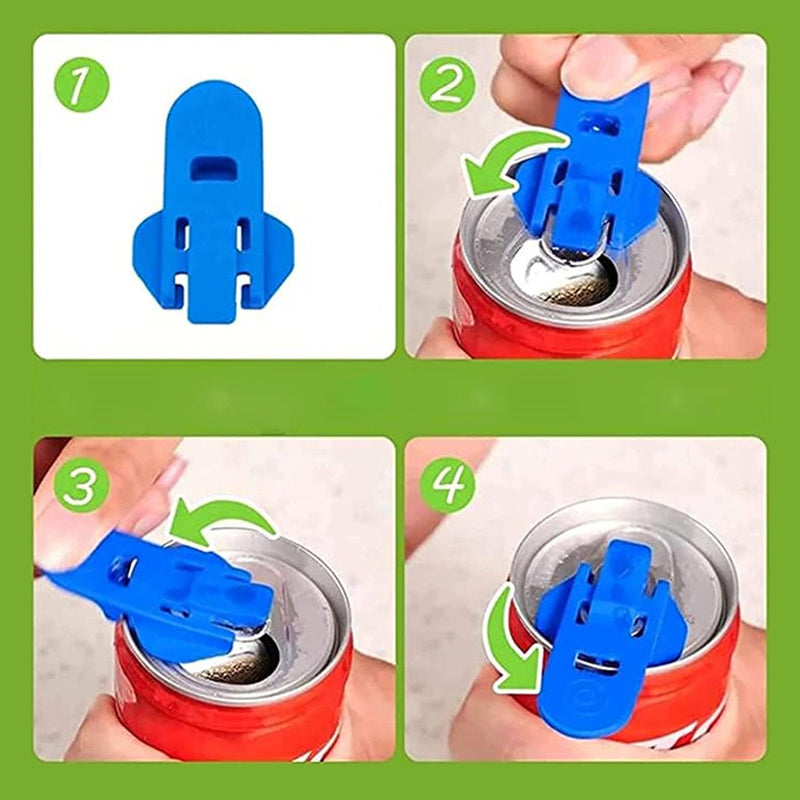 1

2

3

4