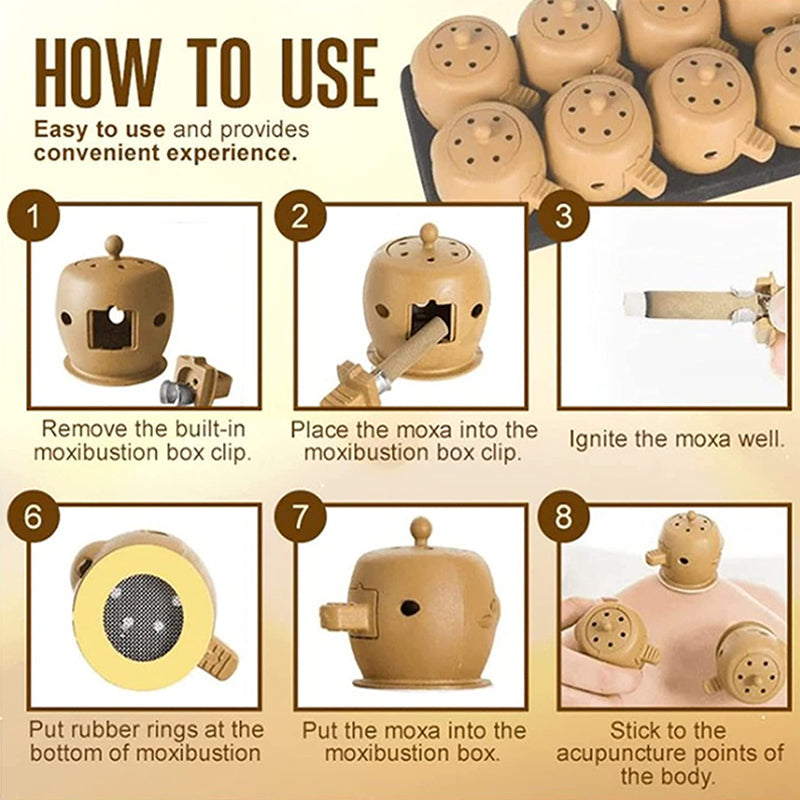 HOW TO USE

Easy to use and provides convenient experience.

1
Remove the built-in moxibustion box clip.

2
Place the moxa into the moxibustion box clip.

3
Ignite the moxa well.

6
Put rubber rings at the bottom of moxibustion

7
Put the moxa into the moxibustion box.

8
Stick to the acupuncture points of the body.