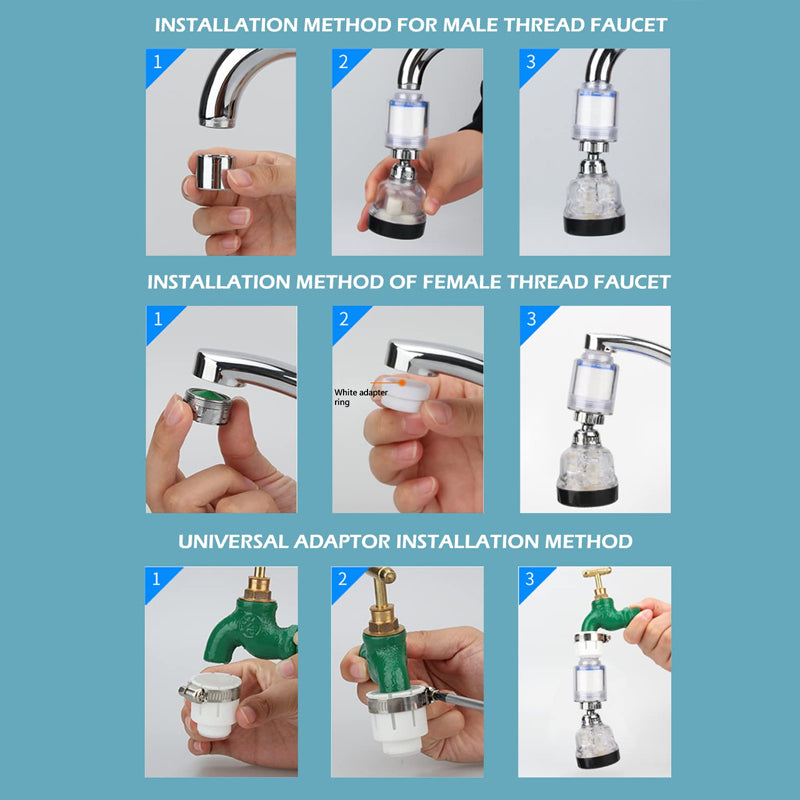 INSTALLATION METHOD FOR MALE THREAD FAUCET

1

2

3

INSTALLATION METHOD OF FEMALE THREAD FAUCET

1

2

White adapter ring

3

UNIVERSAL ADAPTOR INSTALLATION METHOD

1

2

3