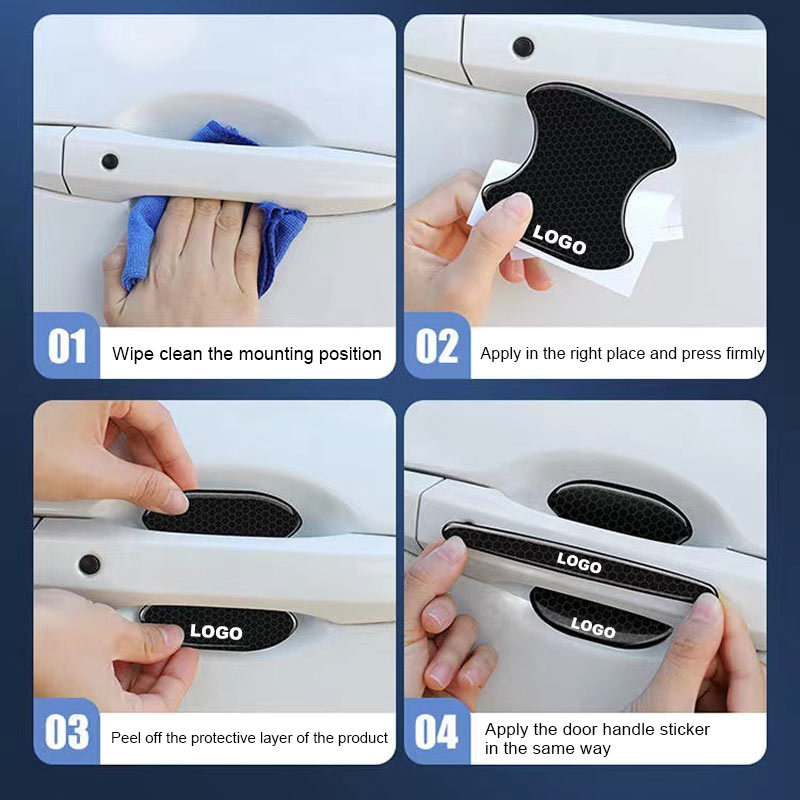 01 Wipe clean the mounting position

LOGO

02 Apply in the right place and press firmly

LOGO

03 Peel off the protective layer of the product

LOGO

LOGO

04 Apply the door handle sticker in the same way