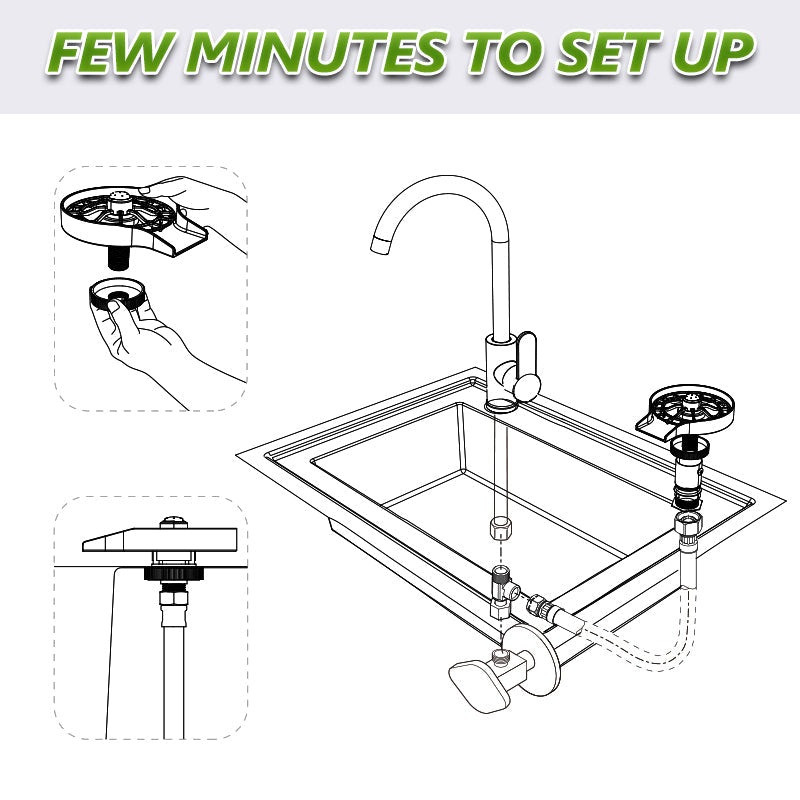 FEW MINUTES TO SET UP