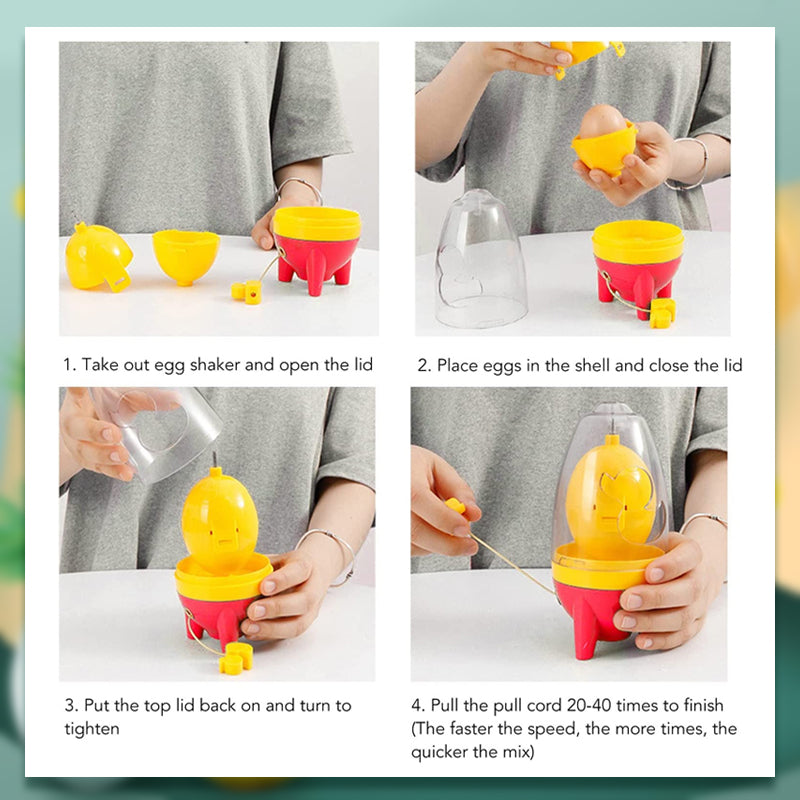 1. Take out egg shaker and open the lid

2. Place eggs in the shell and close the lid

3. Put the top lid back on and turn to tighten

4. Pull the pull cord 20-40 times to finish (The faster the speed, the more times, the quicker the mix)