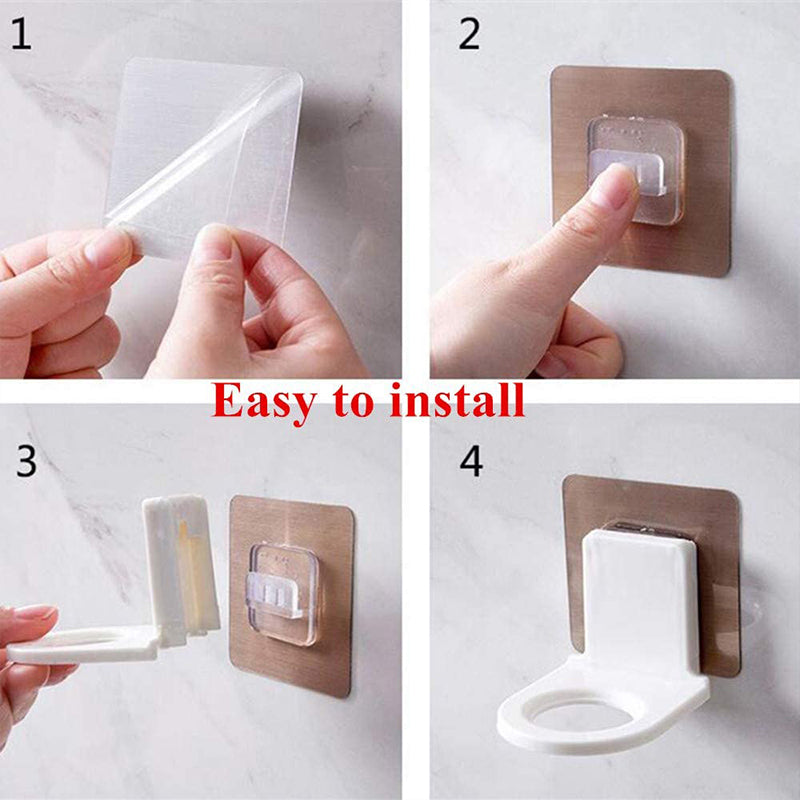 1

2

Easy to install

3

4