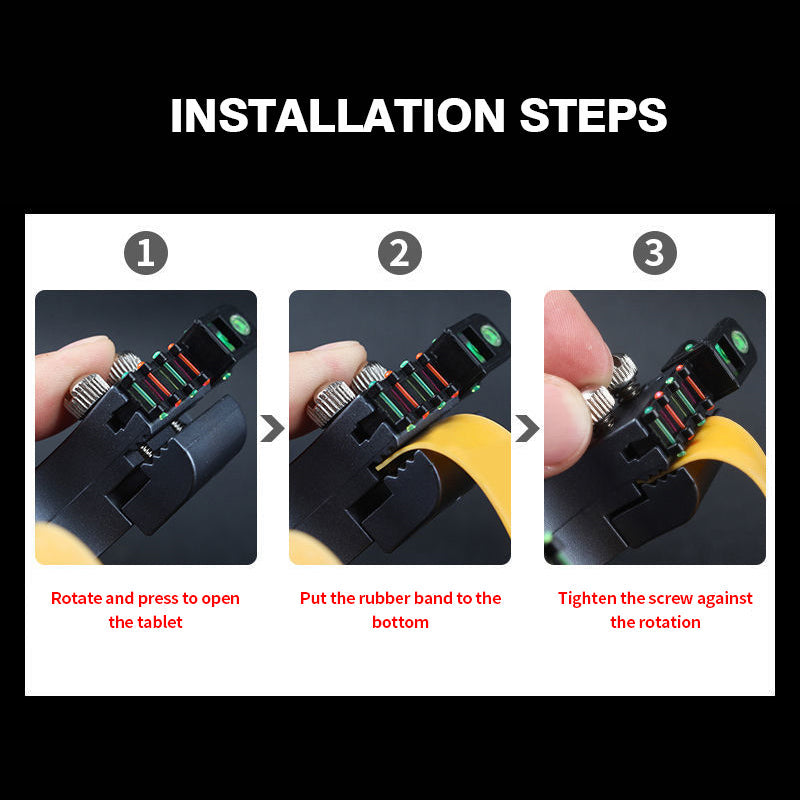 INSTALLATION STEPS

1

Rotate and press to open the tablet

2

Put the rubber band to the bottom

3

Tighten the screw against the rotation