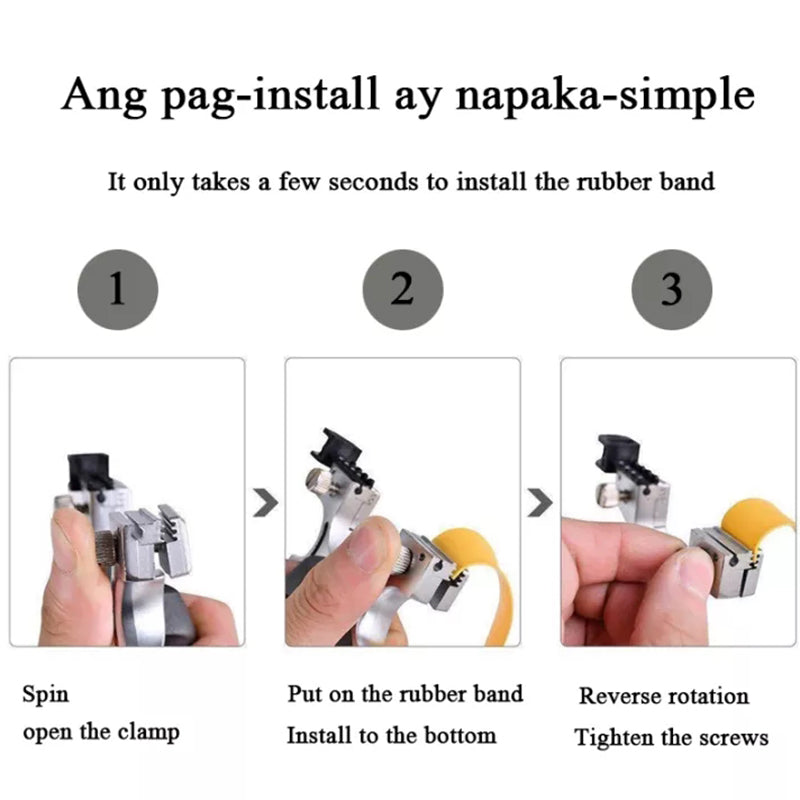 Ang pag-install ay napaka-simple

It only takes a few seconds to install the rubber band

1

2

3

Spin
open the clamp

Put on the rubber band
Install to the bottom

Reverse rotation
Tighten the screws