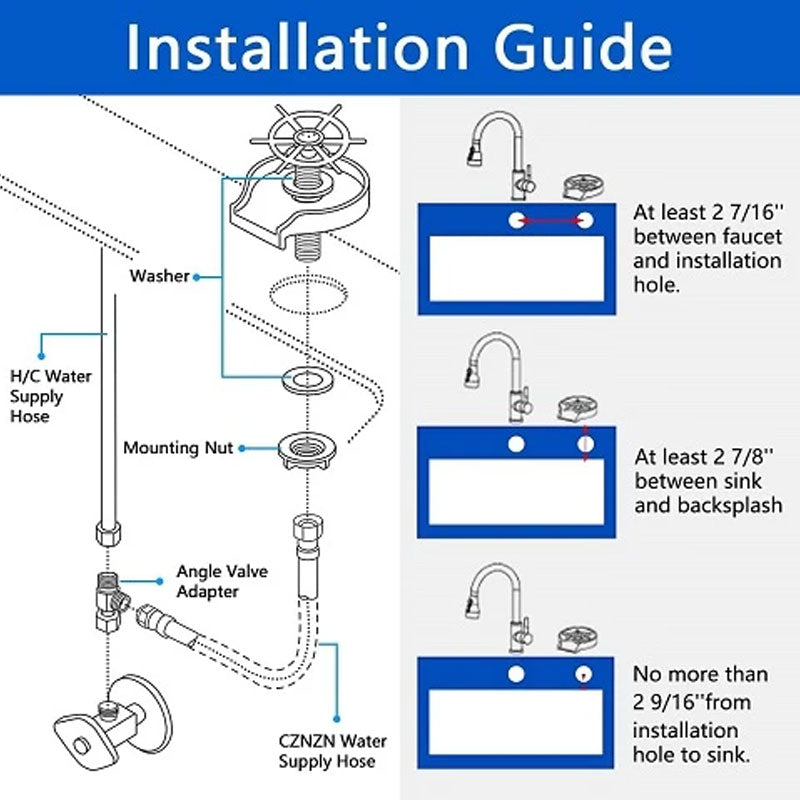 Installation Guide

Washer

H/C Water Supply Hose

Mounting Nut

Angle Valve Adapter

CZNZN Water Supply Hose

At least 2 7/16'' between faucet and installation hole.

At least 2 7/8'' between sink and backsplash

No more than 2 9/16''from installation hole to sink.