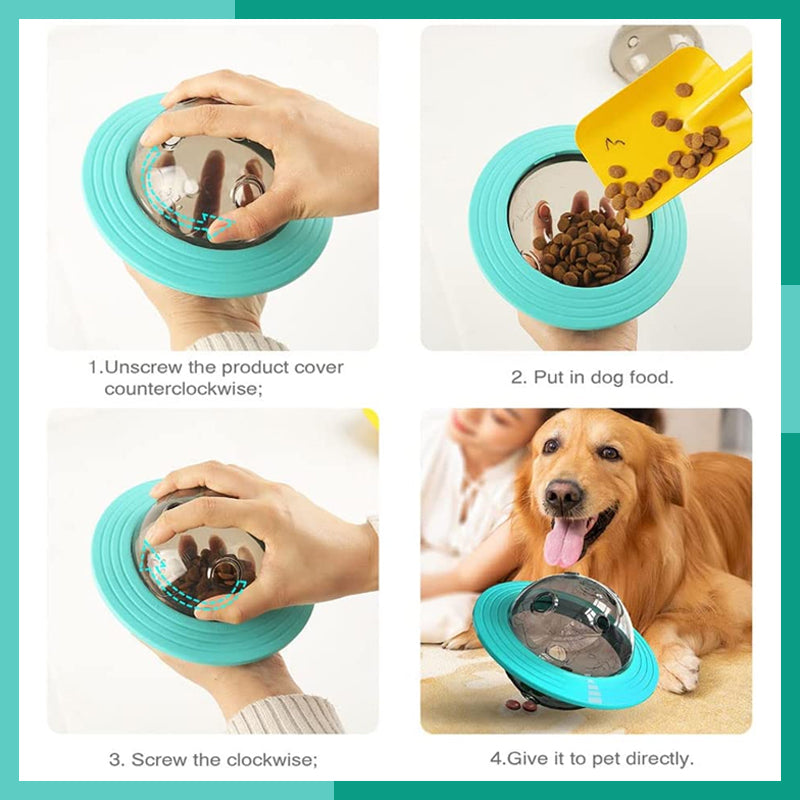 1.Unscrew the product cover counterclockwise;

2. Put in dog food.

3. Screw the clockwise;

4.Give it to pet directly.