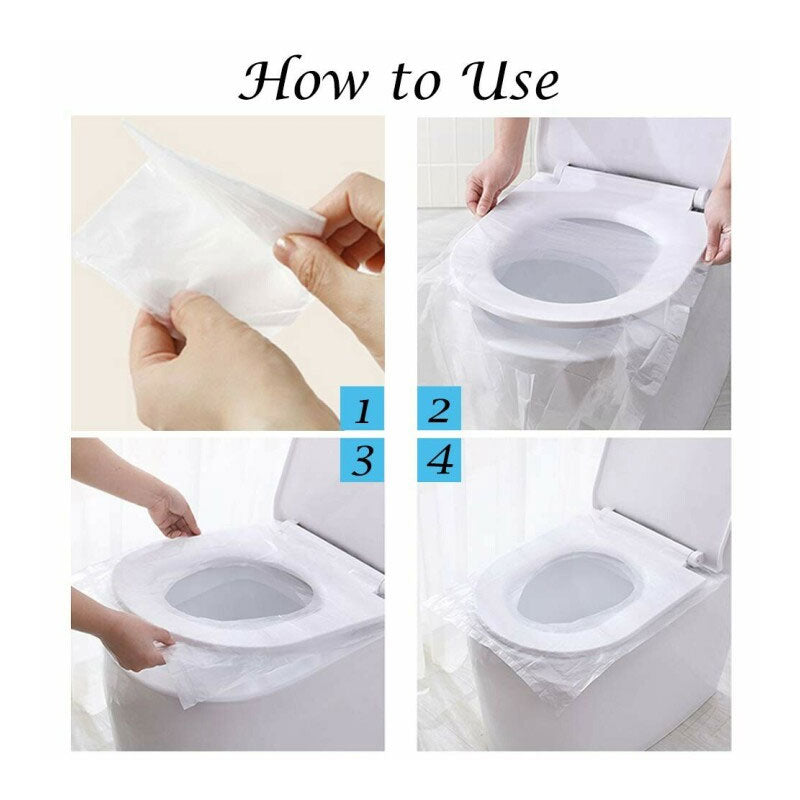 How to Use

1

2

3

4