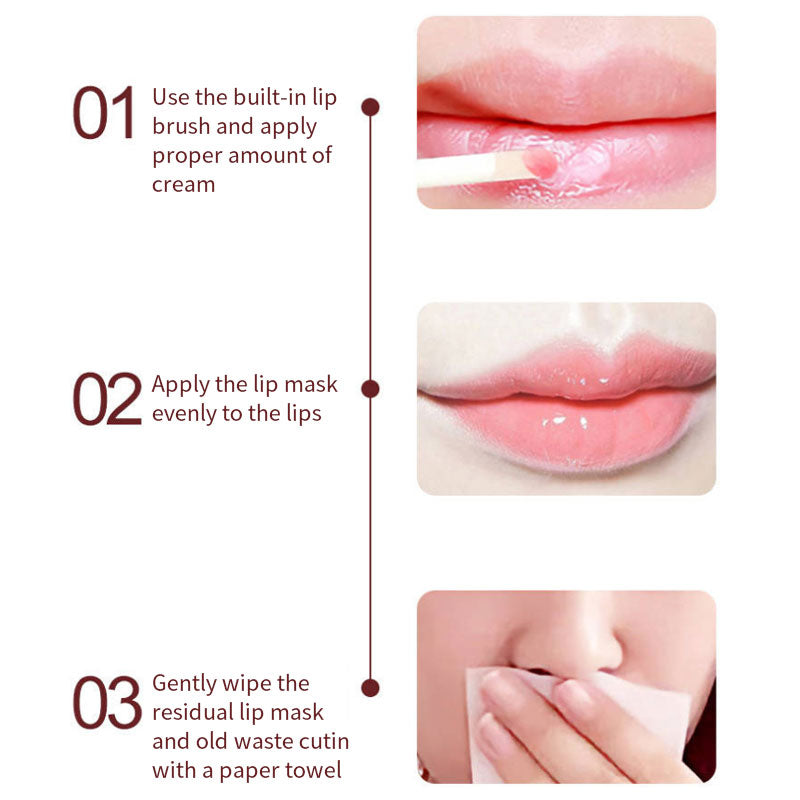 01 Use the built-in lip brush and apply proper amount of cream

02 Apply the lip mask evenly to the lips

03 Gently wipe the residual lip mask and old waste cutin with a paper towel