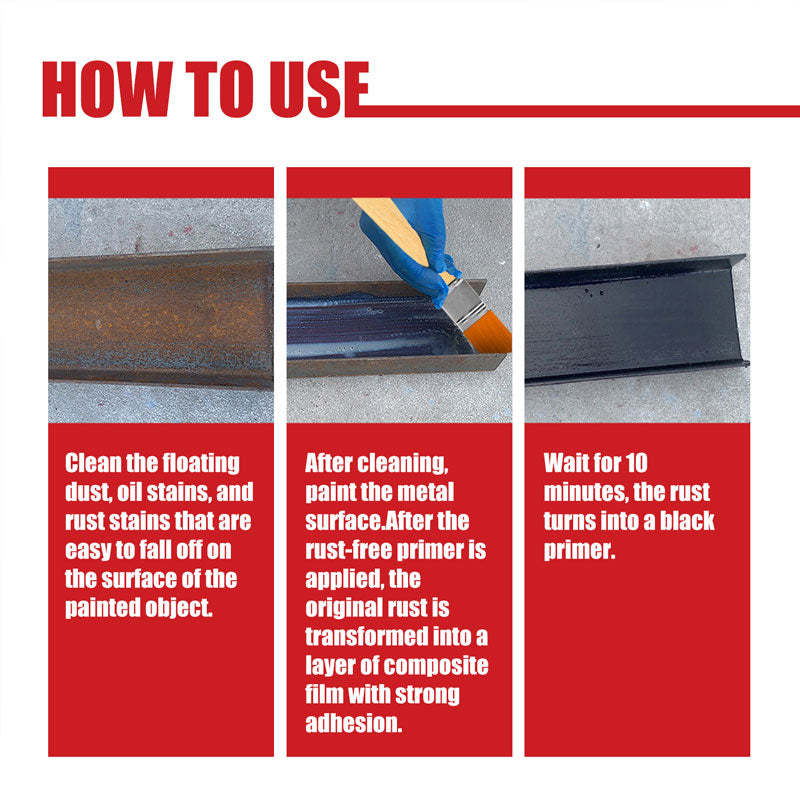 HOW TO USE

Clean the floating dust, oil stains, and rust stains that are easy to fall off on the surface of the painted object.

After cleaning, paint the metal surface.After the rust-free primer is applied, the original rust is transformed into a layer of composite film with strong adhesion.

Wait for 10 minutes, the rust turns into a black primer.