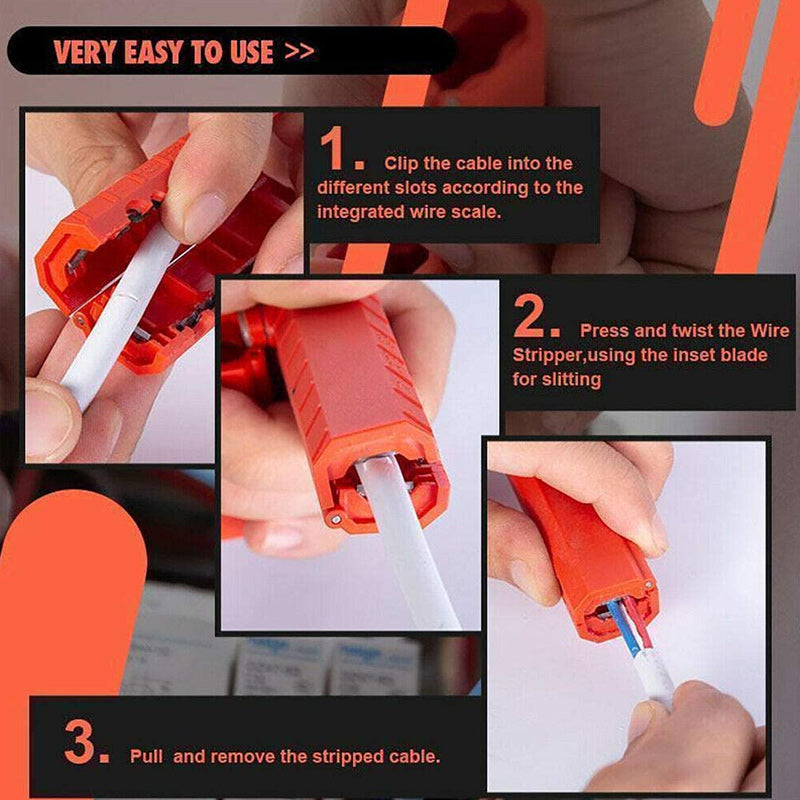 VERY EASY TO USE >>

1. Clip the cable into the different slots according to the integrated wire scale.

2. Press and twist the Wire Stripper,using the inset blade for slitting

3. Pull and remove the stripped cable.