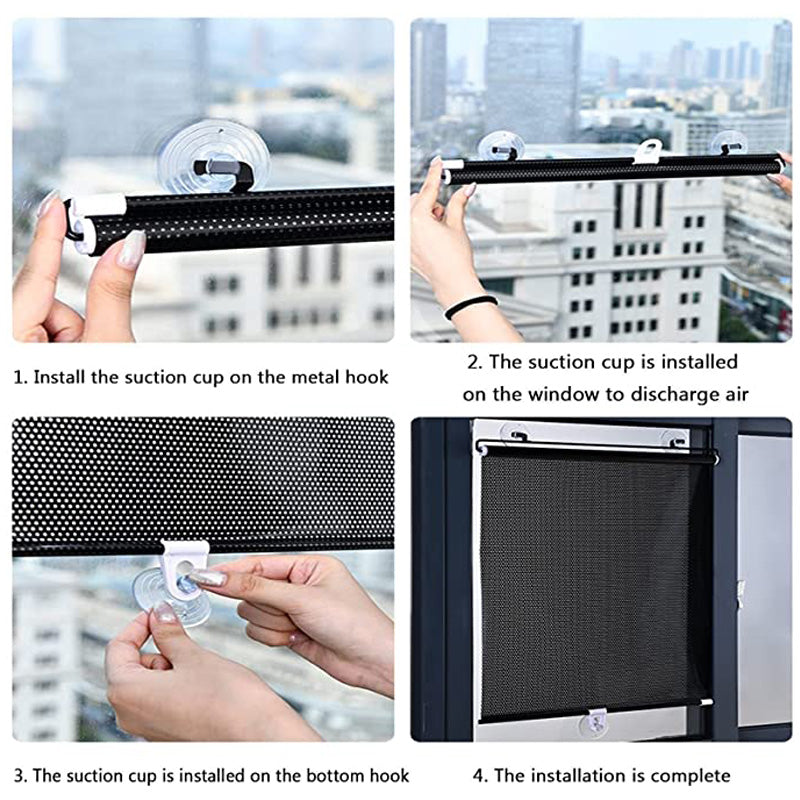 1. Install the suction cup on the metal hook

2. The suction cup is installed on the window to discharge air

3. The suction cup is installed on the bottom hook

4. The installation is complete