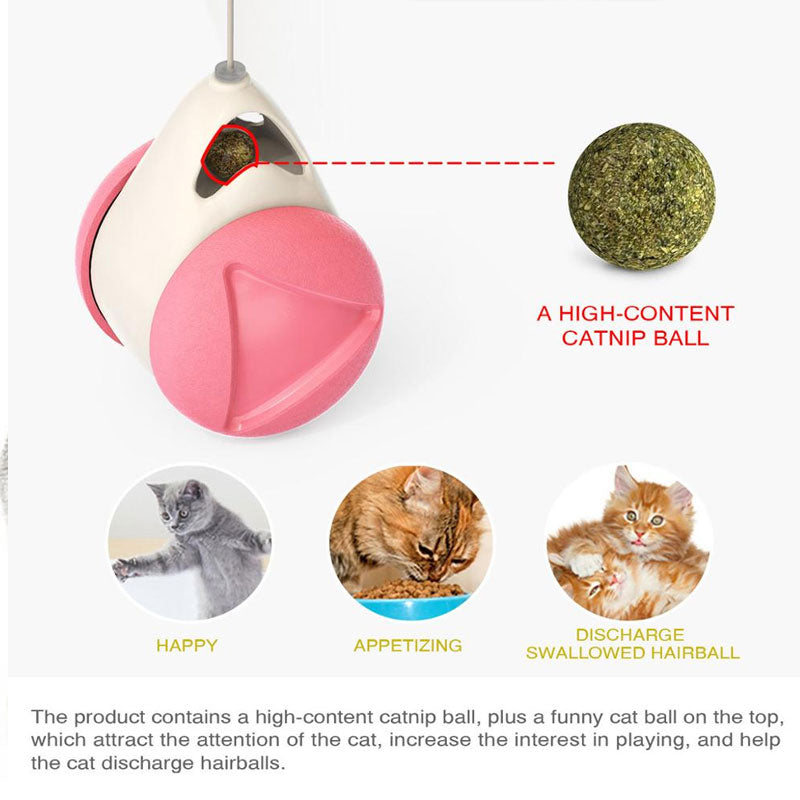 A HIGH-CONTENT CATNIP BALL

HAPPY

APPETIZING

DISCHARGE SWALLOWED HAIRBALL

The product contains a high-content catnip ball, plus a funny cat ball on the top, which attract the attention of the cat, increase the interest in playing, and help the cat discharge hairballs.