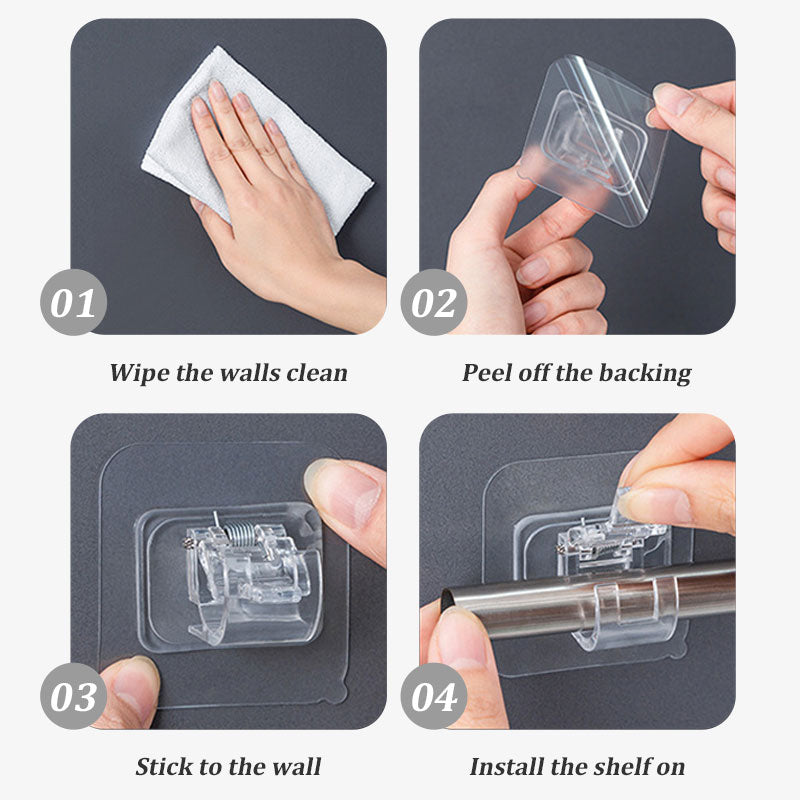 01

Wipe the walls clean

02

Peel off the backing

03

Stick to the wall

04

Install the shelf on