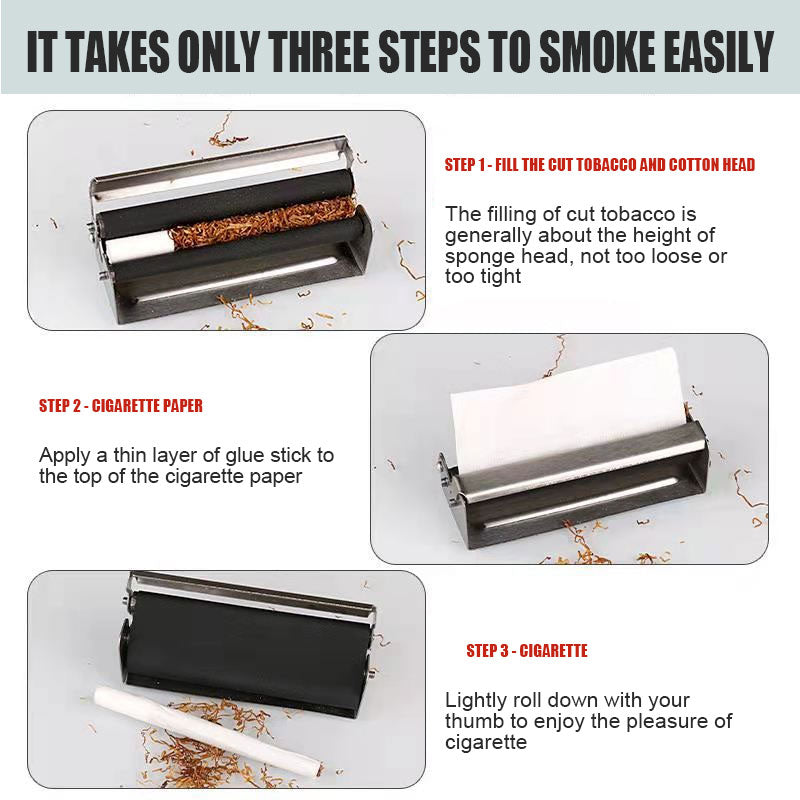 IT TAKES ONLY THREE STEPS TO SMOKE EASILY

STEP 1 - FILL THE CUT TOBACCO AND COTTON HEAD

The filling of cut tobacco is generally about the height of sponge head, not too loose or too tight

STEP 2 - CIGARETTE PAPER

Apply a thin layer of glue stick to the top of the cigarette paper

STEP 3 - CIGARETTE

Lightly roll down with your thumb to enjoy the pleasure of cigarette