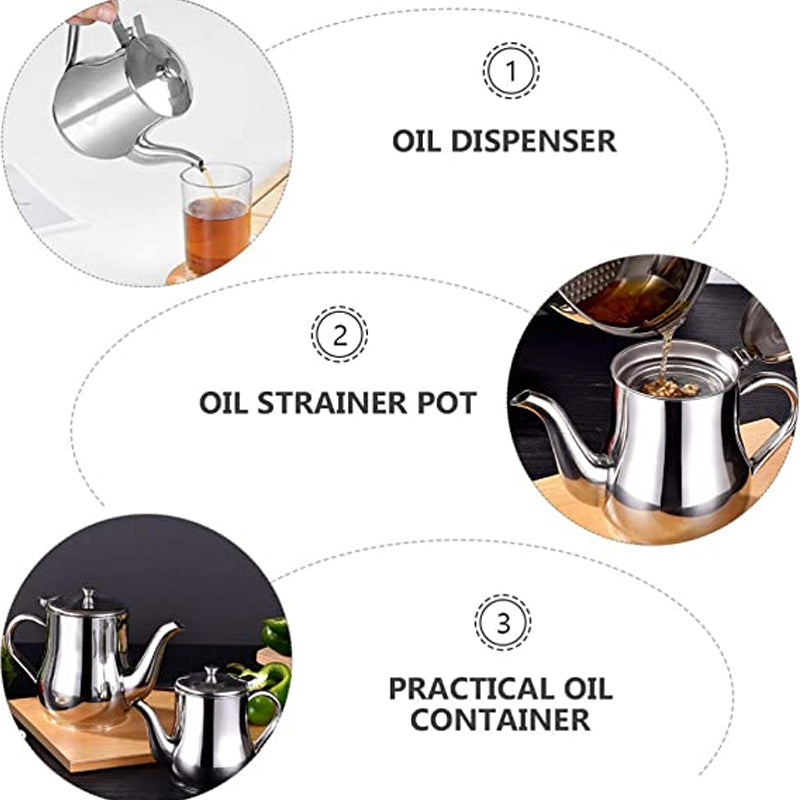 1

OIL DISPENSER

2

OIL STRAINER POT

3

PRACTICAL OIL CONTAINER