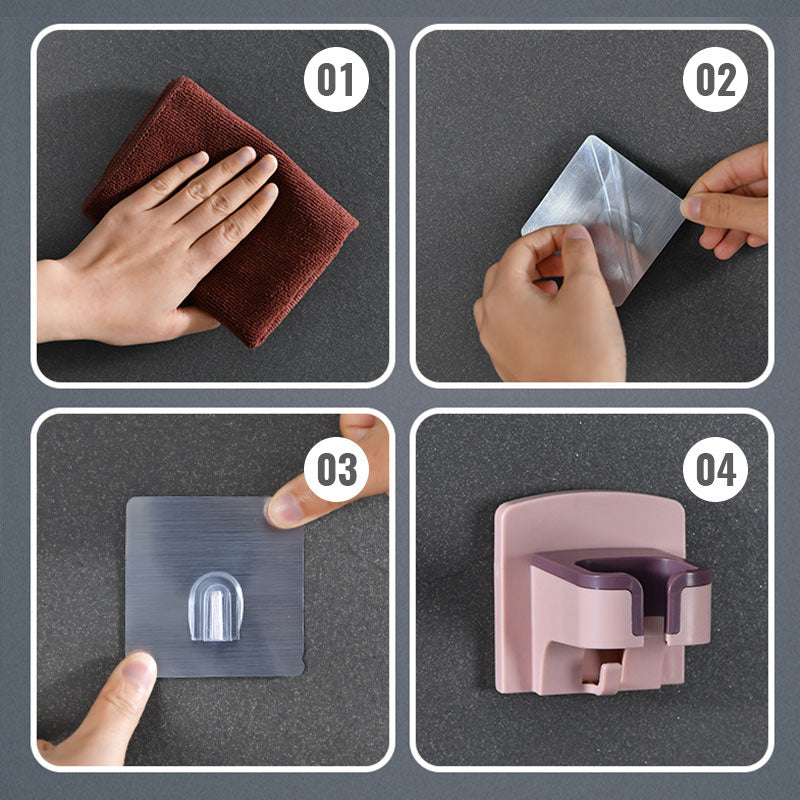 01

02

03

04