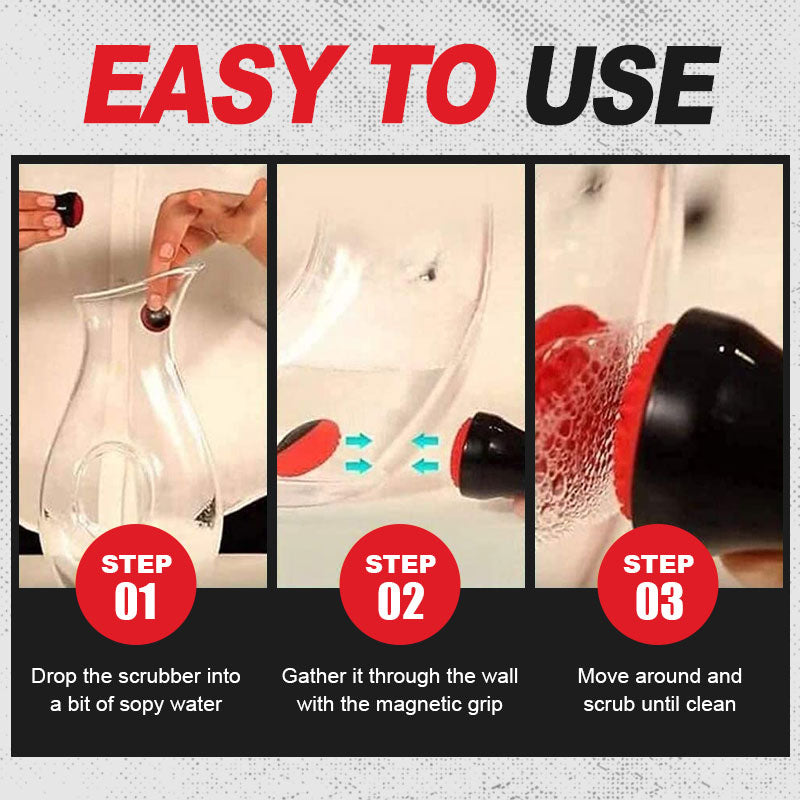 EASY TO USE

STEP 01

Drop the scrubber into a bit of sopy water

STEP 02

Gather it through the wall with the magnetic grip

STEP 03

Move around and scrub until clean