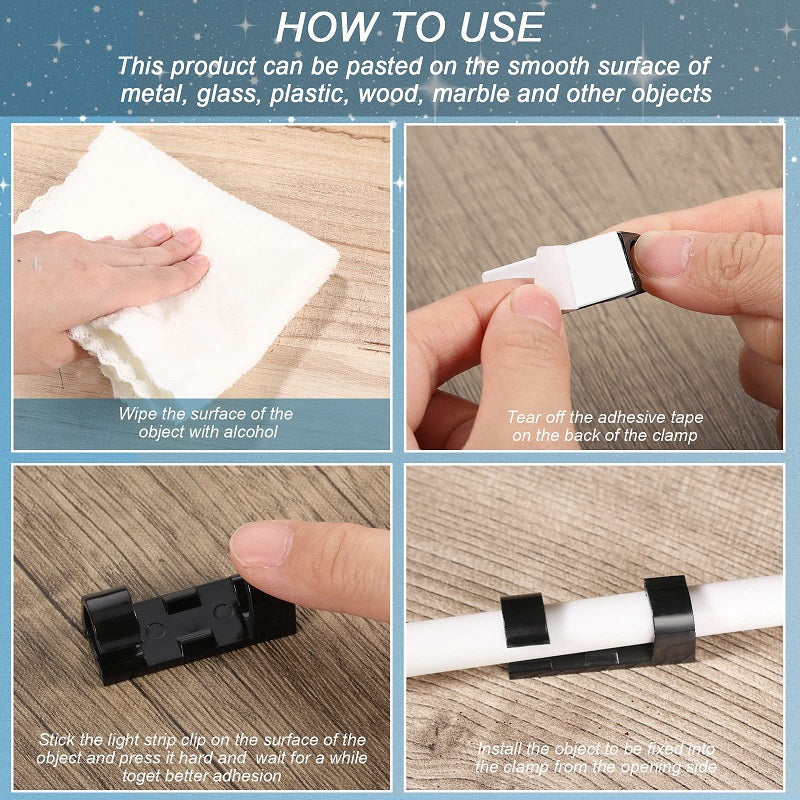 HOW TO USE

This product can be pasted on the smooth surface of metal, glass, plastic, wood, marble and other objects

Wipe the surface of the object with alcohol

Tear off the adhesive tape on the back of the clamp

Stick the light strip clip on the surface of the object and press it hard and wait for a while toget better adhesion

Install the object to be fixed into the clamp from the opening side