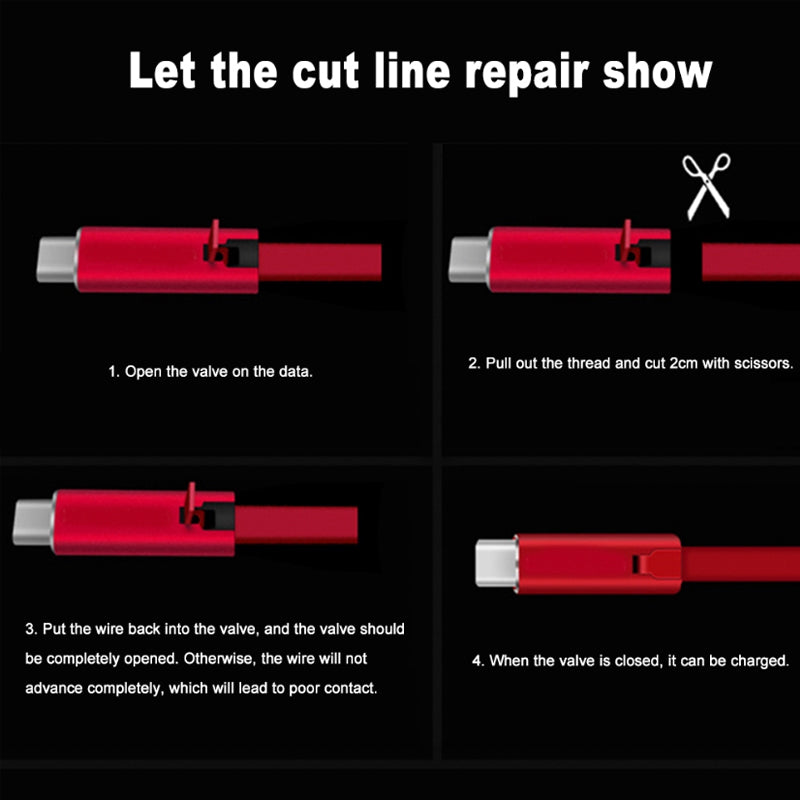 Let the cut line repair show

1. Open the valve on the data.

2. Pull out the thread and cut 2cm with scissors.

3. Put the wire back into the valve, and the valve should be completely opened. Otherwise, the wire will not advance completely, which will lead to poor contact.

4. When the valve is closed, it can be charged.