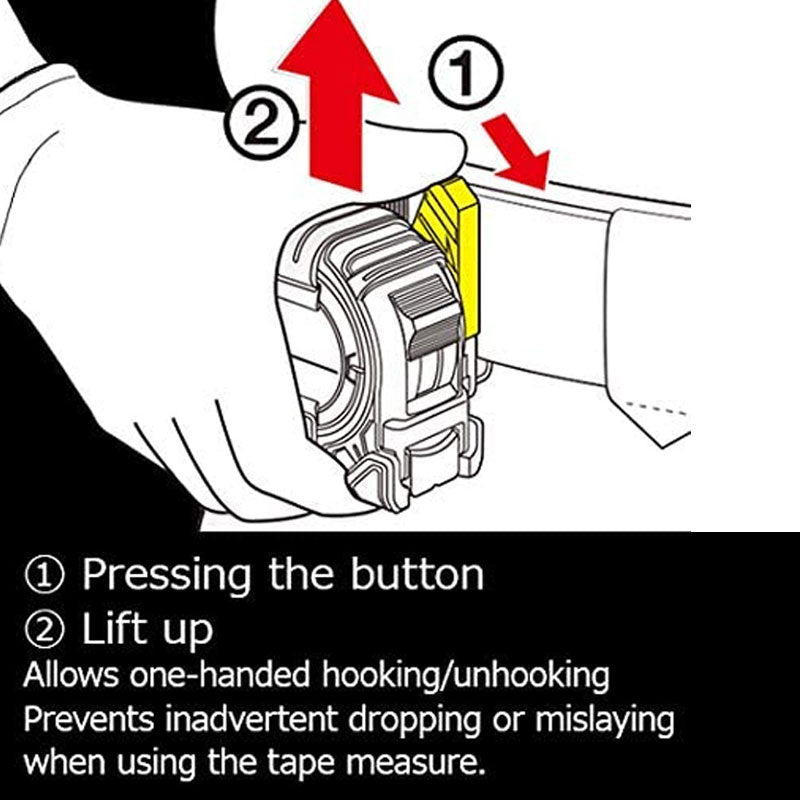 ②
①

① Pressing the button
② Lift up
Allows one-handed hooking/unhooking
Prevents inadvertent dropping or mislaying when using the tape measure.