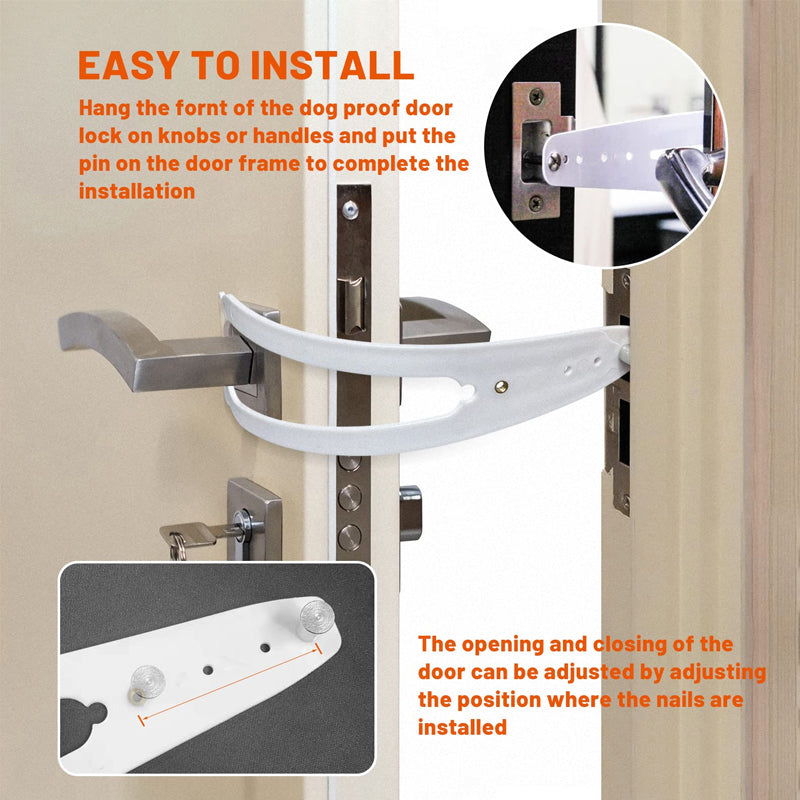 EASY TO INSTALL

Hang the fornt of the dog proof door lock on knobs or handles and put the pin on the door frame to complete the installation

The opening and closing of the door can be adjusted by adjusting the position where the nails are installed