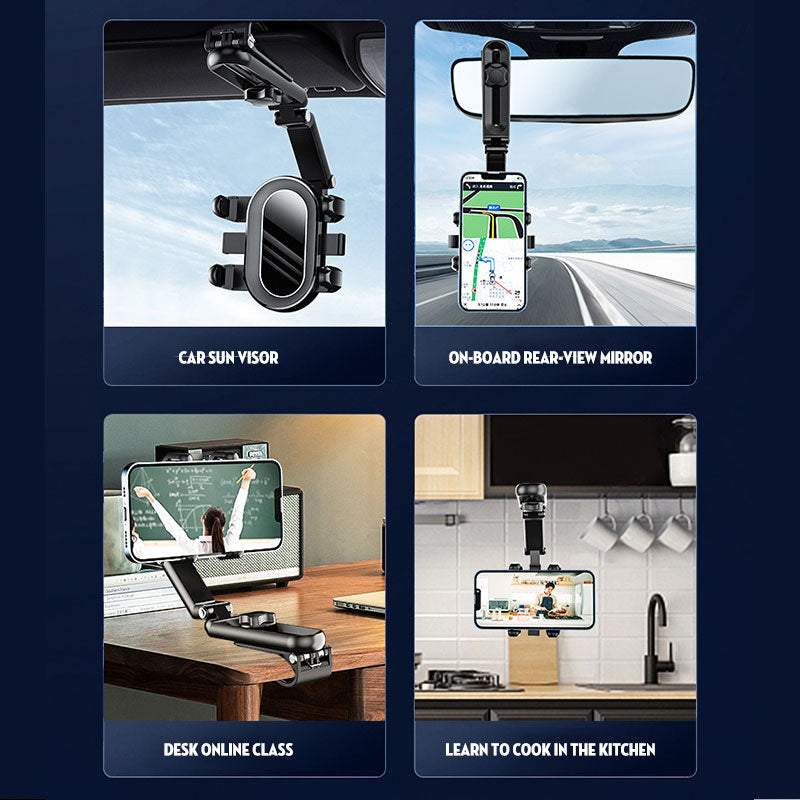 CAR SUN VISOR

ON-BOARD REAR-VIEW MIRROR

DESK ONLINE CLASS

LEARN TO COOK IN THE KITCHEN