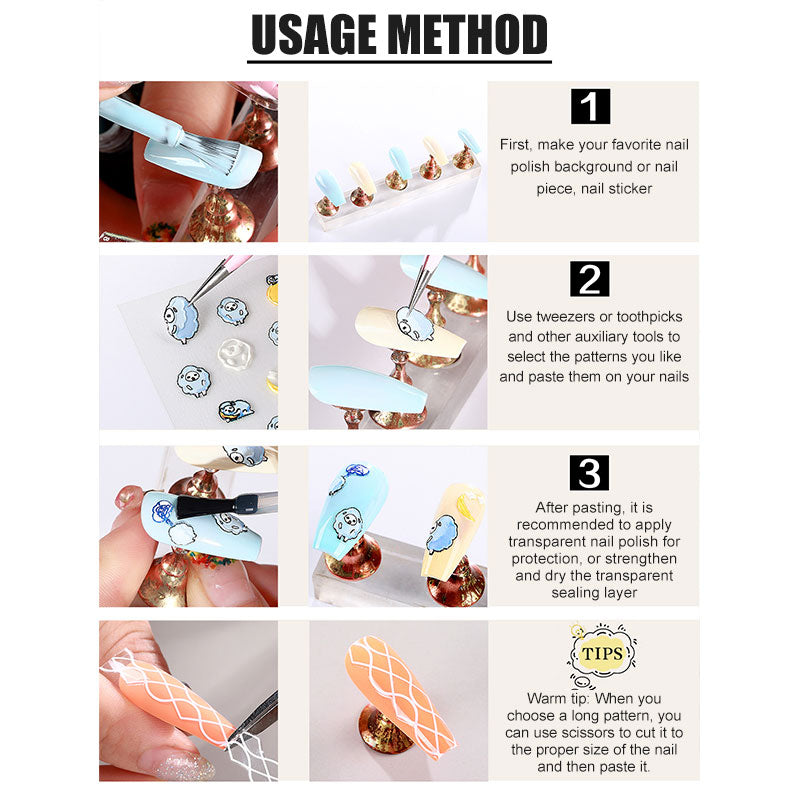 USAGE METHOD

1

First, make your favorite nail polish background or nail piece, nail sticker

2

Use tweezers or toothpicks and other auxiliary tools to select the patterns you like and paste them on your nails

3

After pasting, it is recommended to apply transparent nail polish for protection, or strengthen and dry the transparent sealing layer

TIPS

Warm tip: When you choose a long pattern, you can use scissors to cut it to the proper size of the nail and then paste it.