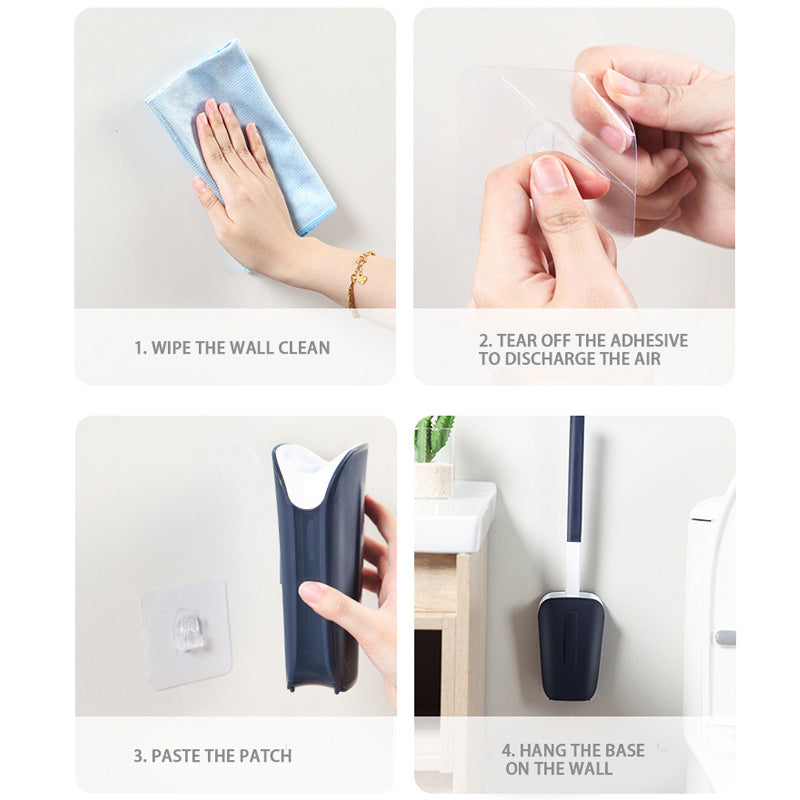 1. WIPE THE WALL CLEAN

2. TEAR OFF THE ADHESIVE TO DISCHARGE THE AIR

3. PASTE THE PATCH

4. HANG THE BASE ON THE WALL