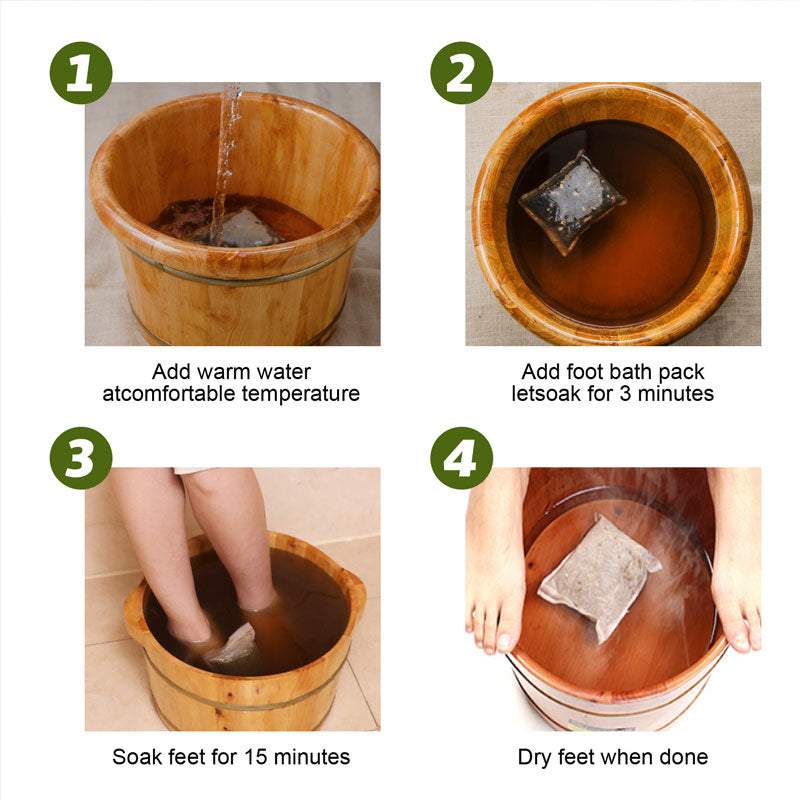 1

Add warm water atcomfortable temperature

2

Add foot bath pack letsoak for 3 minutes

3

Soak feet for 15 minutes

4

Dry feet when done