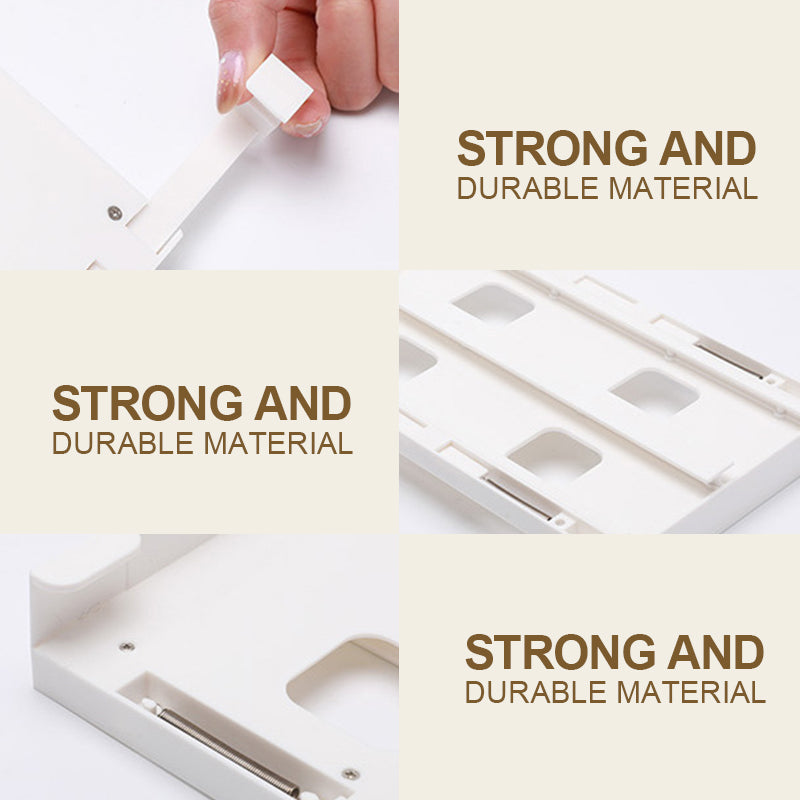 STRONG AND
DURABLE MATERIAL

STRONG AND
DURABLE MATERIAL

STRONG AND
DURABLE MATERIAL