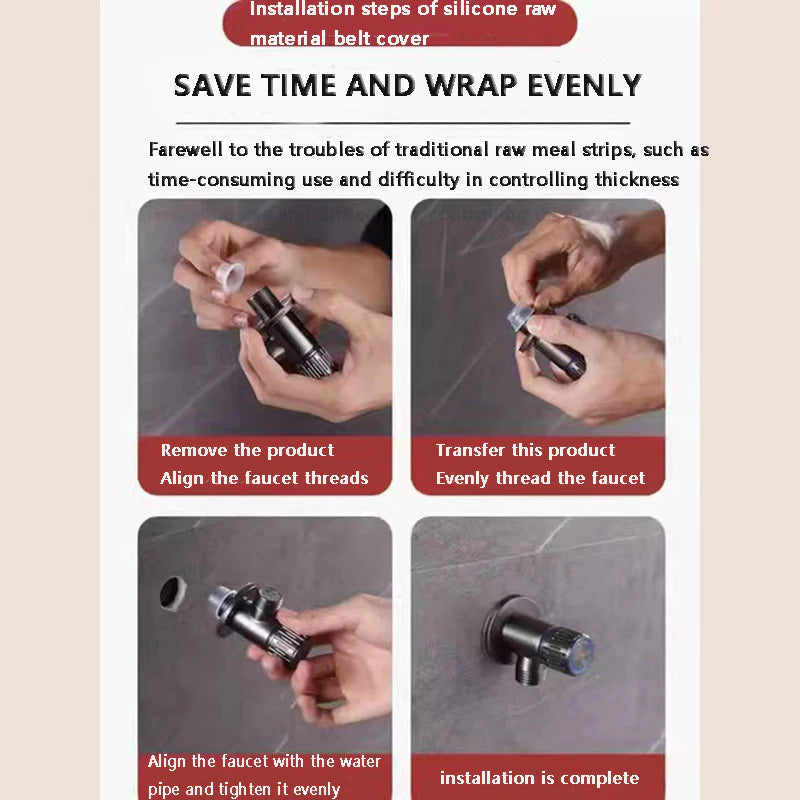 Installation steps of silicone raw material belt cover

SAVE TIME AND WRAP EVENLY

Farewell to the troubles of traditional raw meal strips, such as time-consuming use and difficulty in controlling thickness

Remove the product
Align the faucet threads

Transfer this product
Evenly thread the faucet

Align the faucet with the water pipe and tighten it evenly

installation is complete