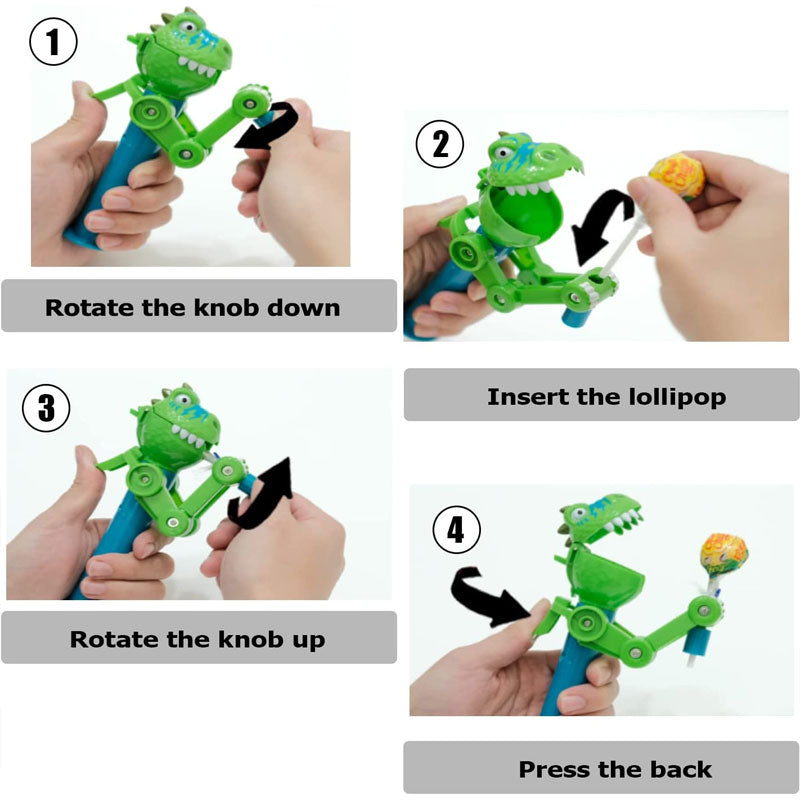 1

Rotate the knob down

2

Insert the lollipop

3

Rotate the knob up

4

Press the back