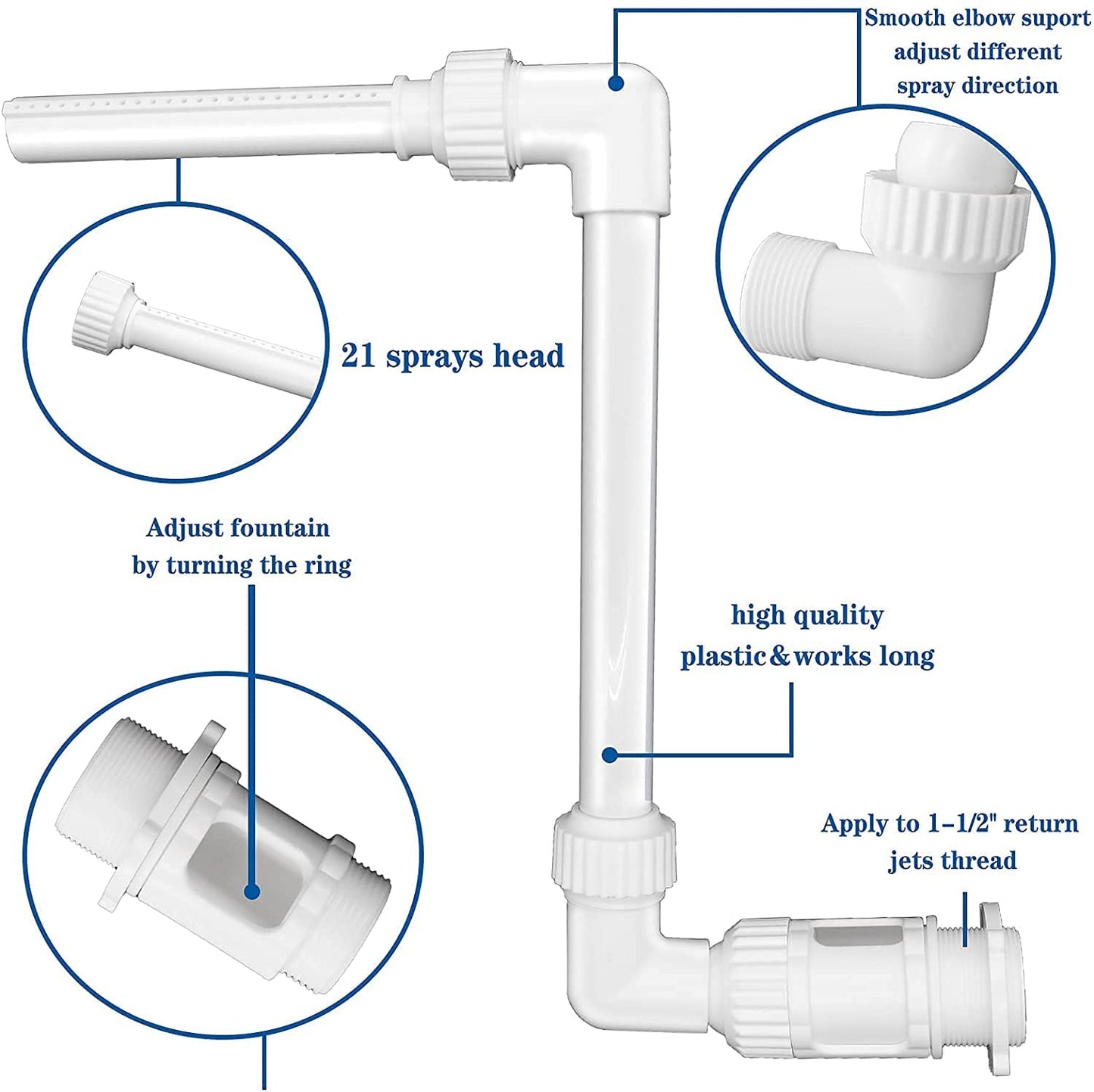 Smooth elbow suport adjust different spray direction

21 sprays head

Adjust fountain by turning the ring

high quality plastic&works long

Apply to 1-1/2" return jets thread